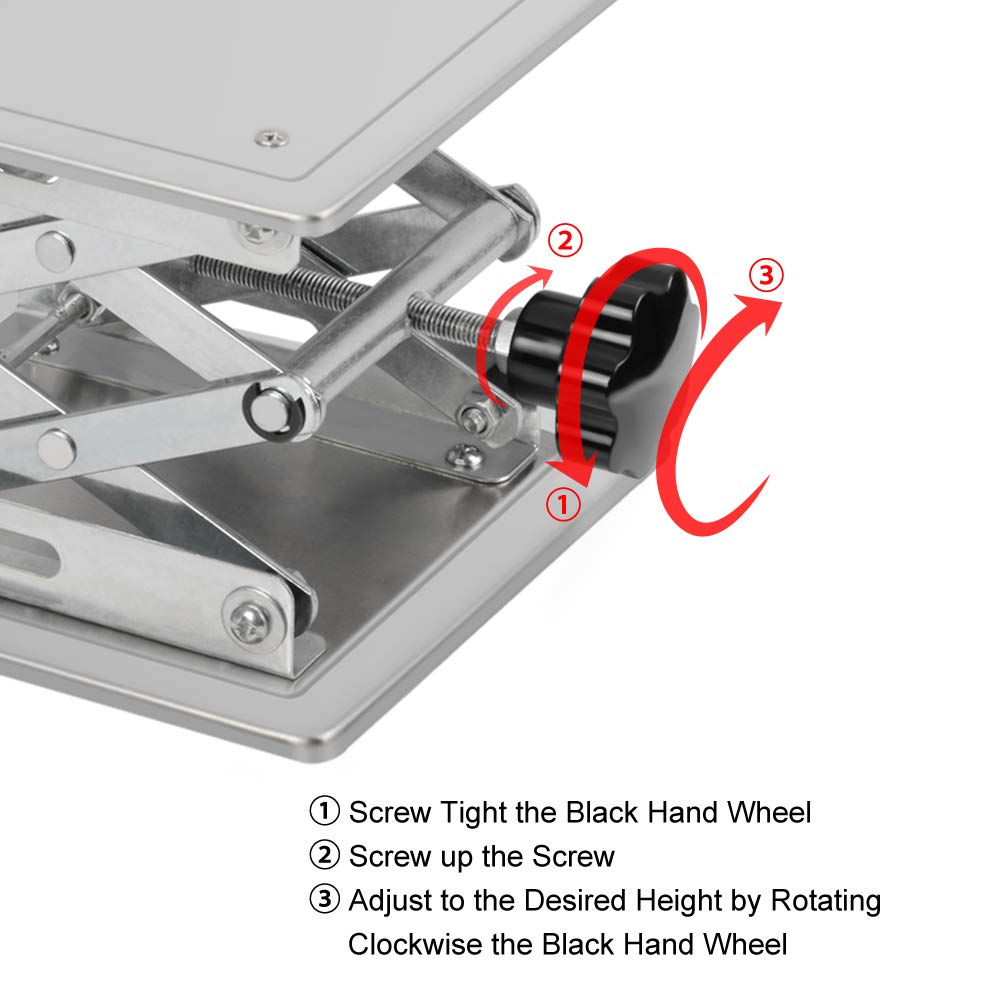 ②
③
①

① Screw Tight the Black Hand Wheel
② Screw up the Screw
③ Adjust to the Desired Height by Rotating Clockwise the Black Hand Wheel