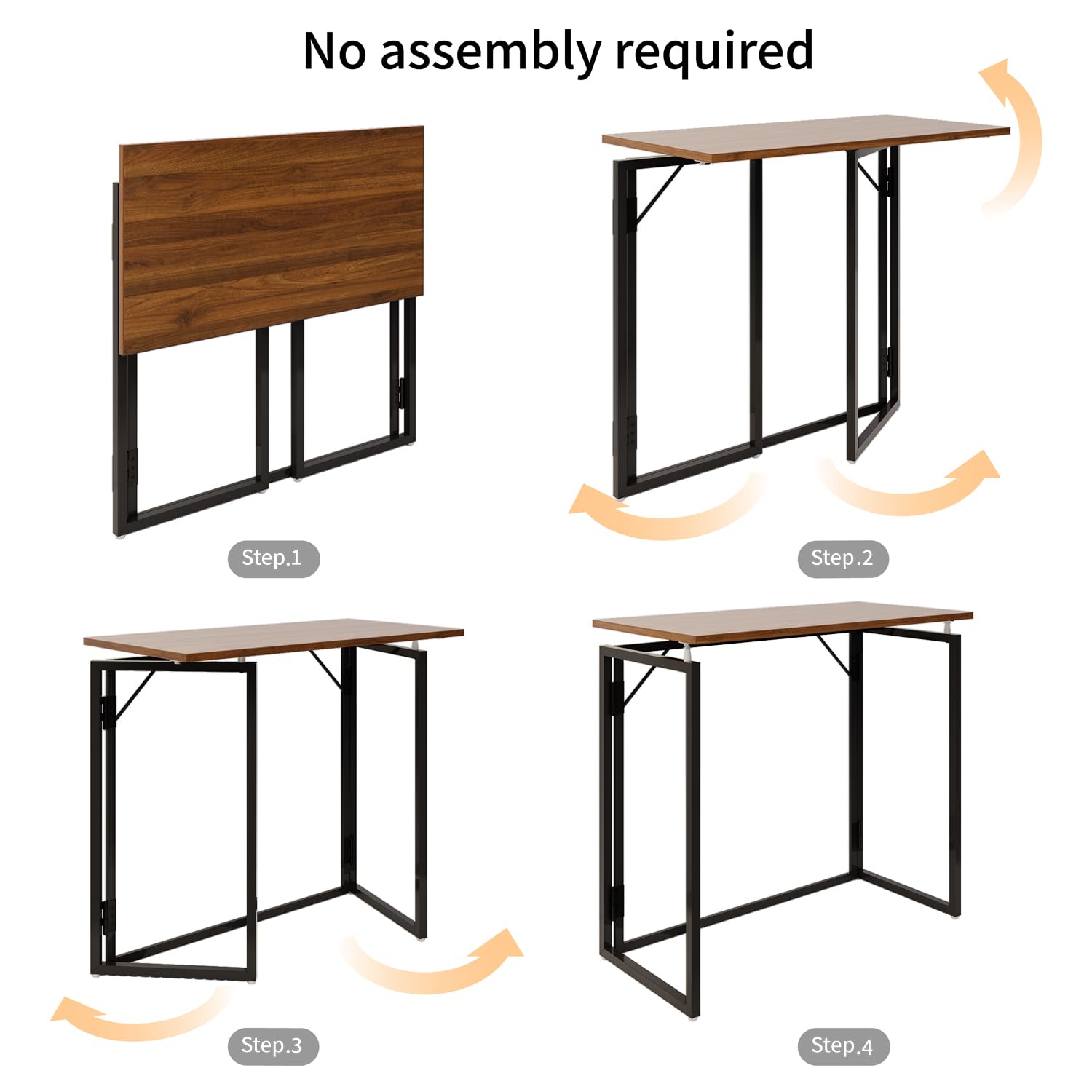 No assembly required

Step.1

Step.2

Step.3

Step.4