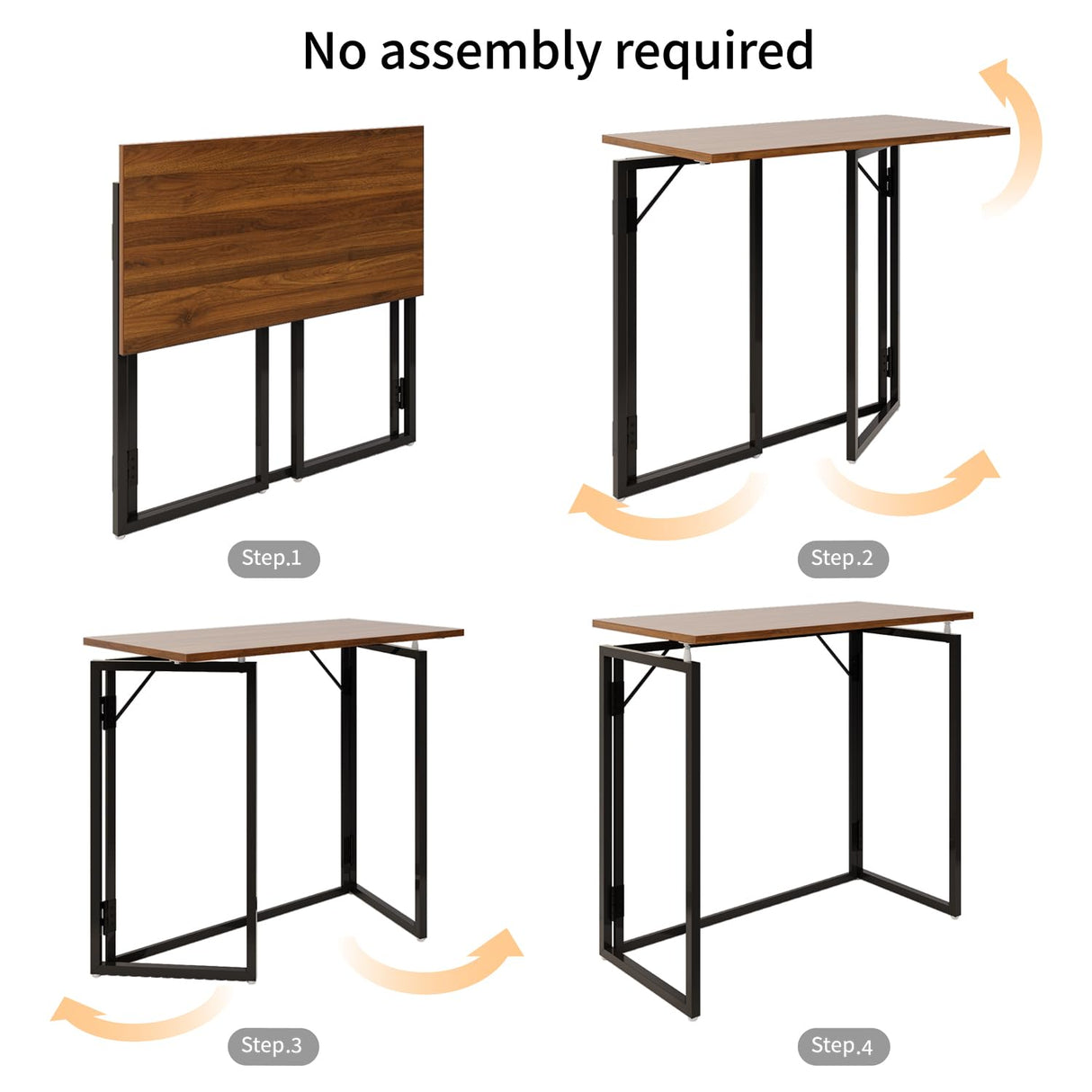 No assembly required

Step.1

Step.2

Step.3

Step.4