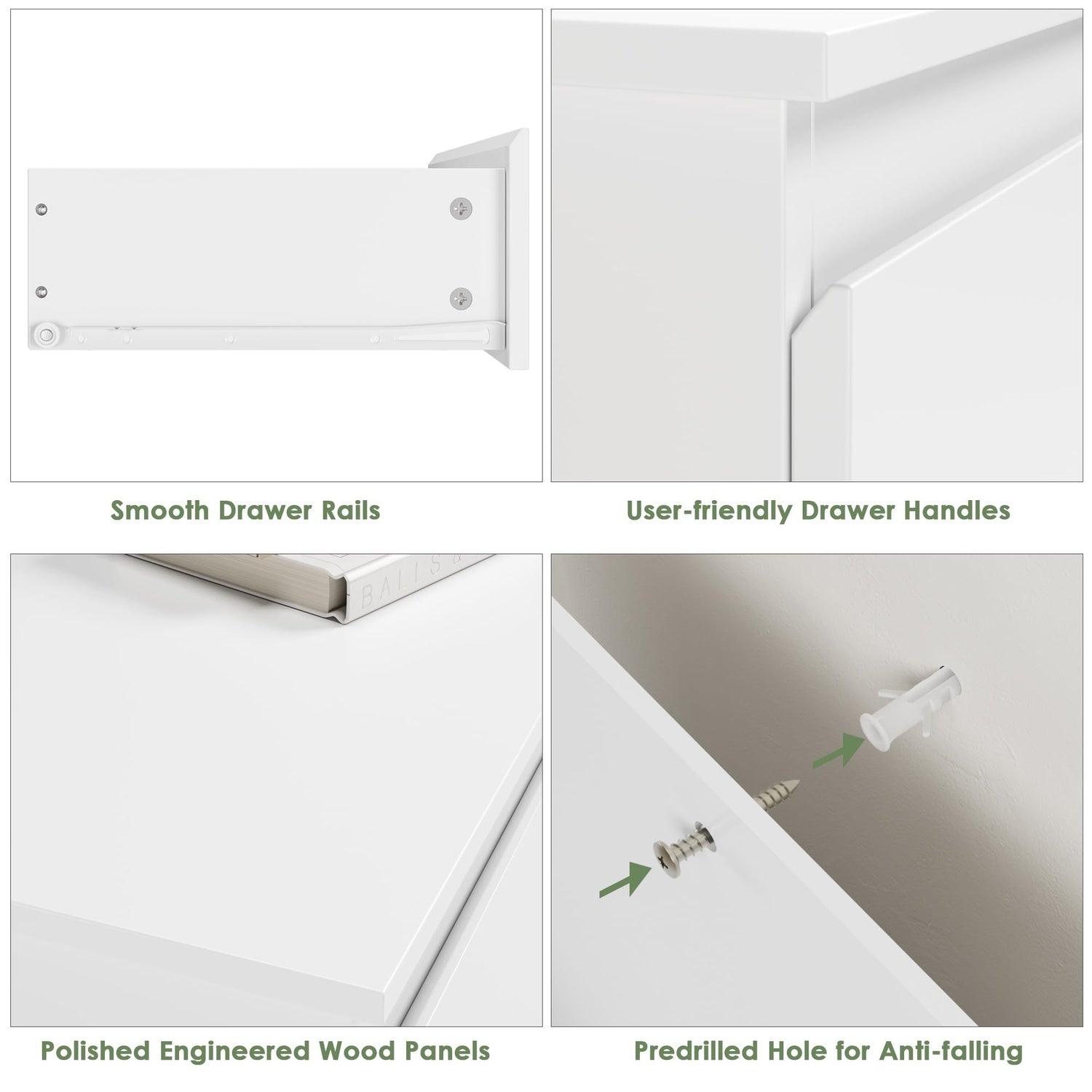 Smooth Drawer Rails

User-friendly Drawer Handles

BALLS &

Polished Engineered Wood Panels

Predrilled Hole for Anti-falling