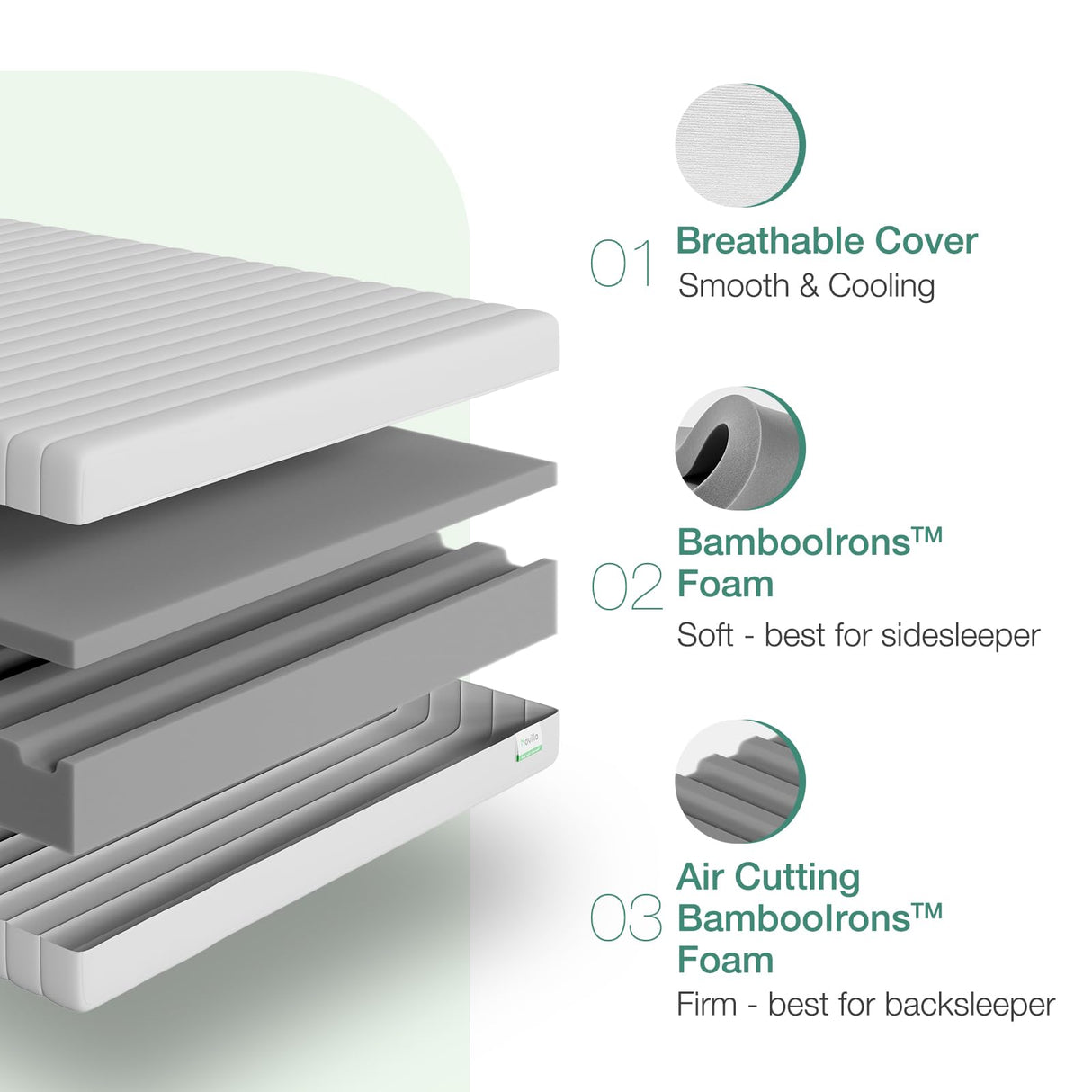 Novilla

01 Breathable Cover
Smooth & Cooling

02 BambooIrons™ Foam
Soft - best for sidesleeper

03 Air Cutting BambooIrons™ Foam
Firm - best for backsleeper