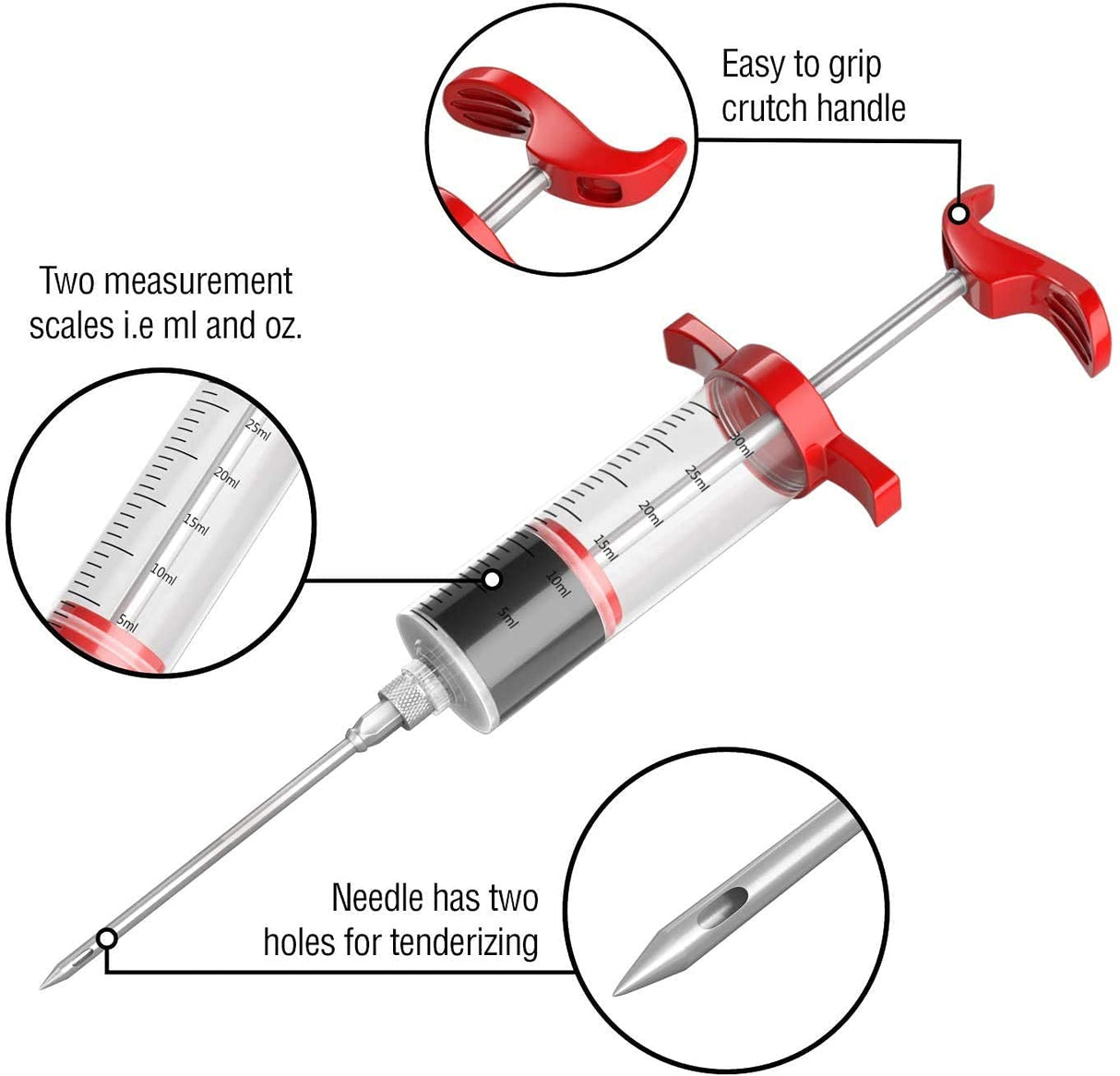 Easy to grip crutch handle

Two measurement scales i.e ml and oz.

25ml
20ml
15ml
10ml
5ml

30ml
25ml
20ml
15ml
10ml
5ml

Needle has two holes for tenderizing