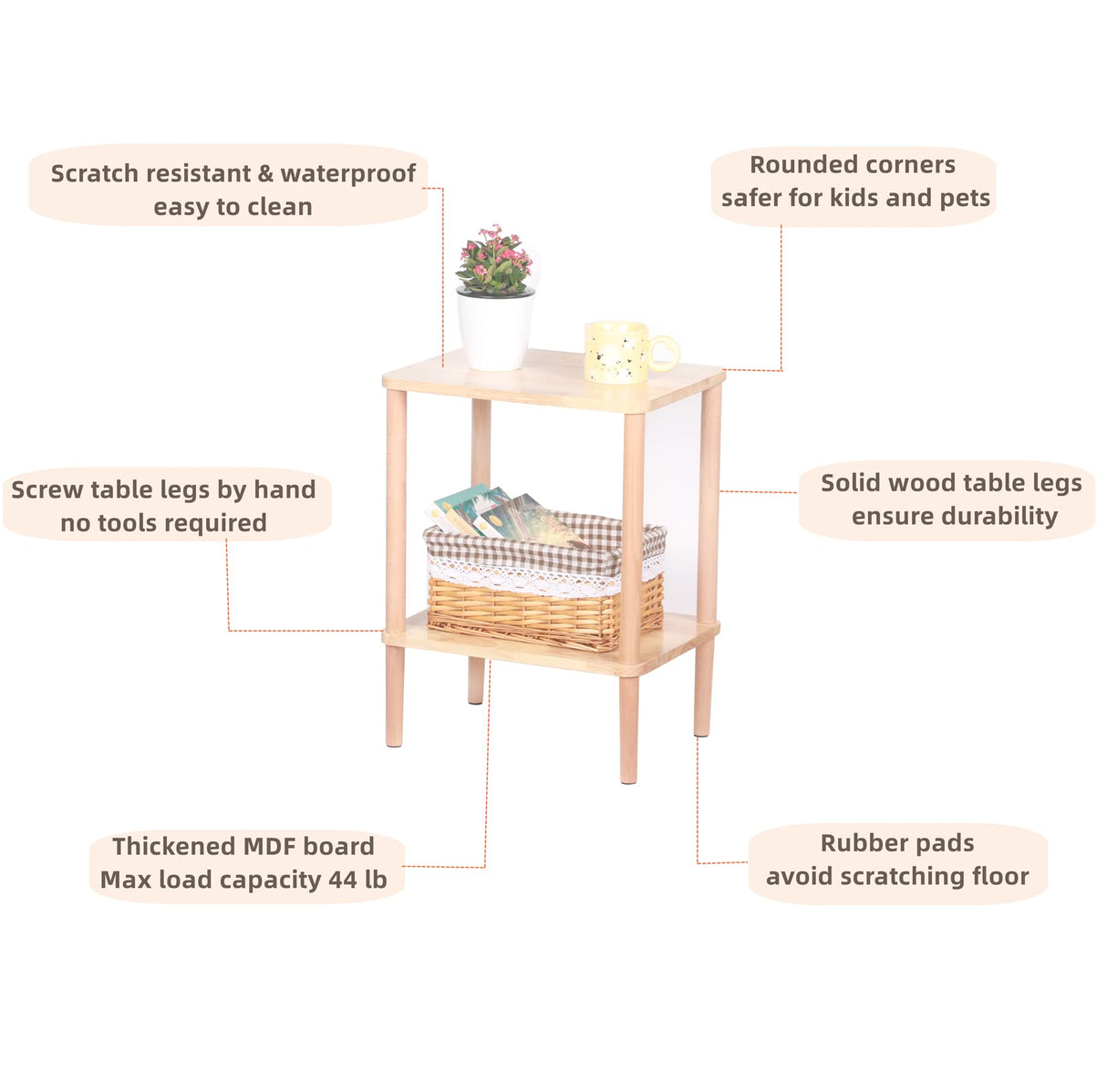 Scratch resistant & waterproof
easy to clean

Rounded corners
safer for kids and pets

Screw table legs by hand
no tools required

Solid wood table legs
ensure durability

Thickened MDF board
Max load capacity 44 lb

Rubber pads
avoid scratching floor