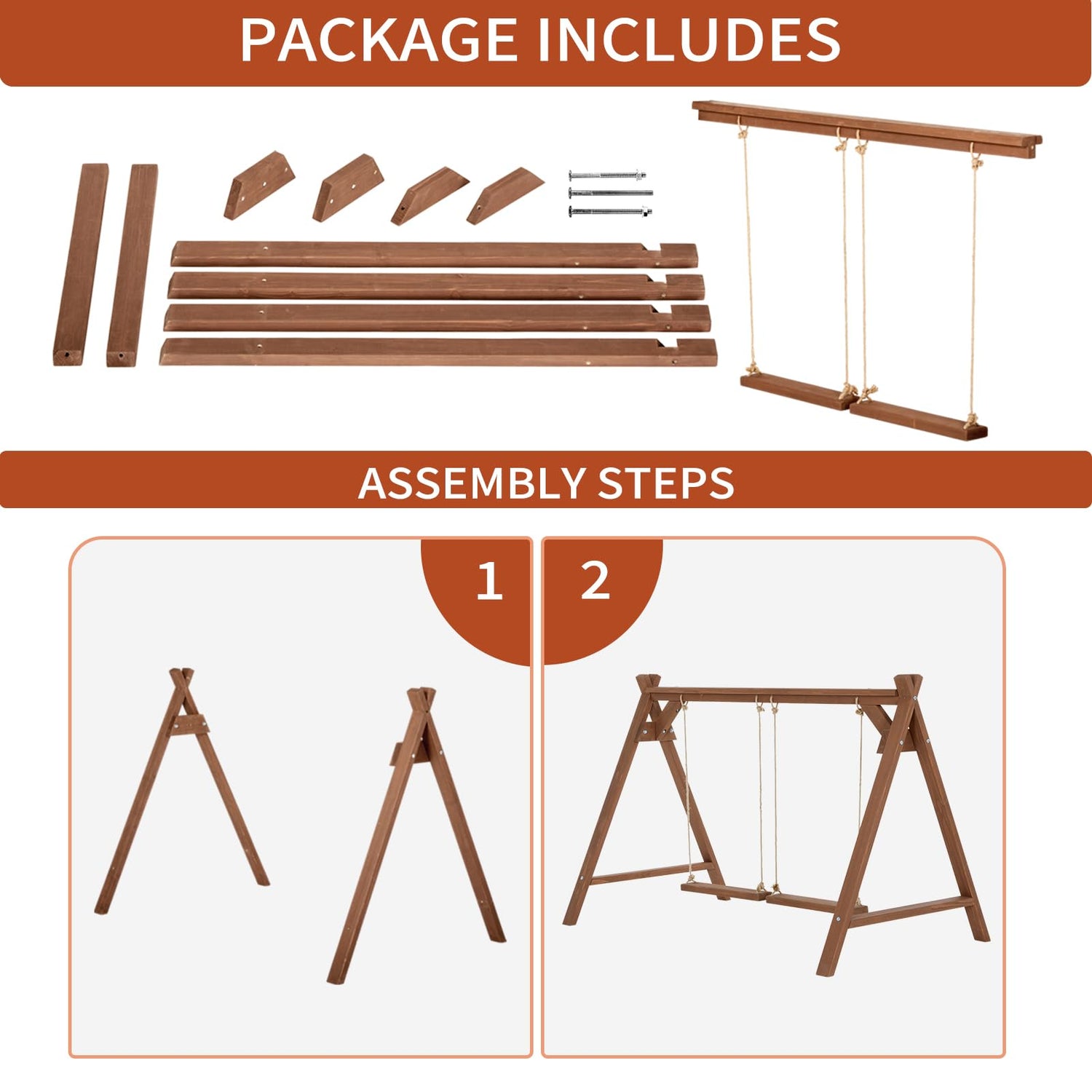 PACKAGE INCLUDES

ASSEMBLY STEPS

1

2