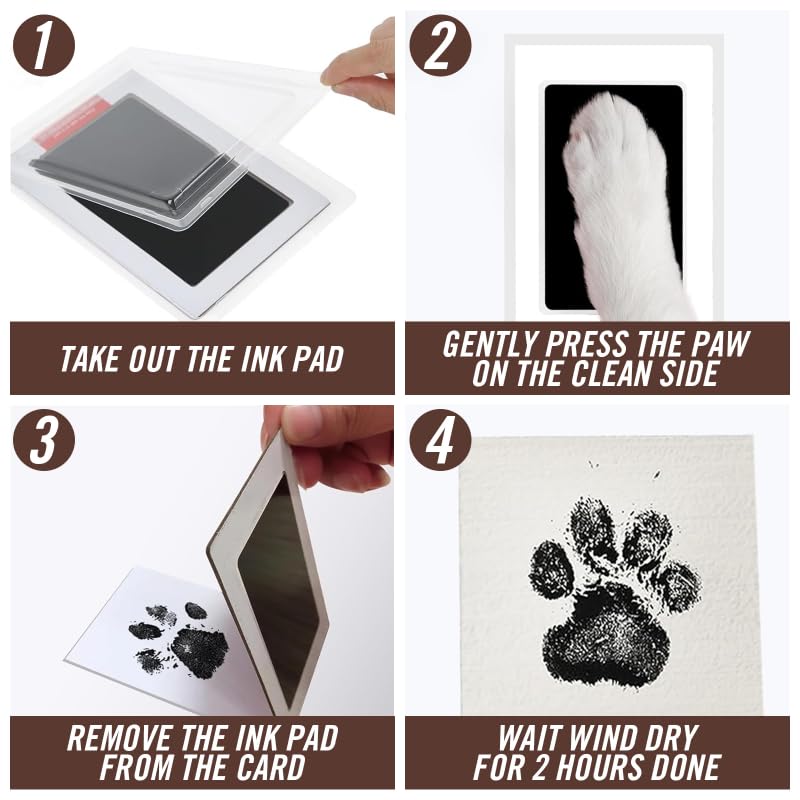 1

TAKE OUT THE INK PAD

2

GENTLY PRESS THE PAW ON THE CLEAN SIDE

3

REMOVE THE INK PAD FROM THE CARD

4

WAIT WIND DRY FOR 2 HOURS DONE