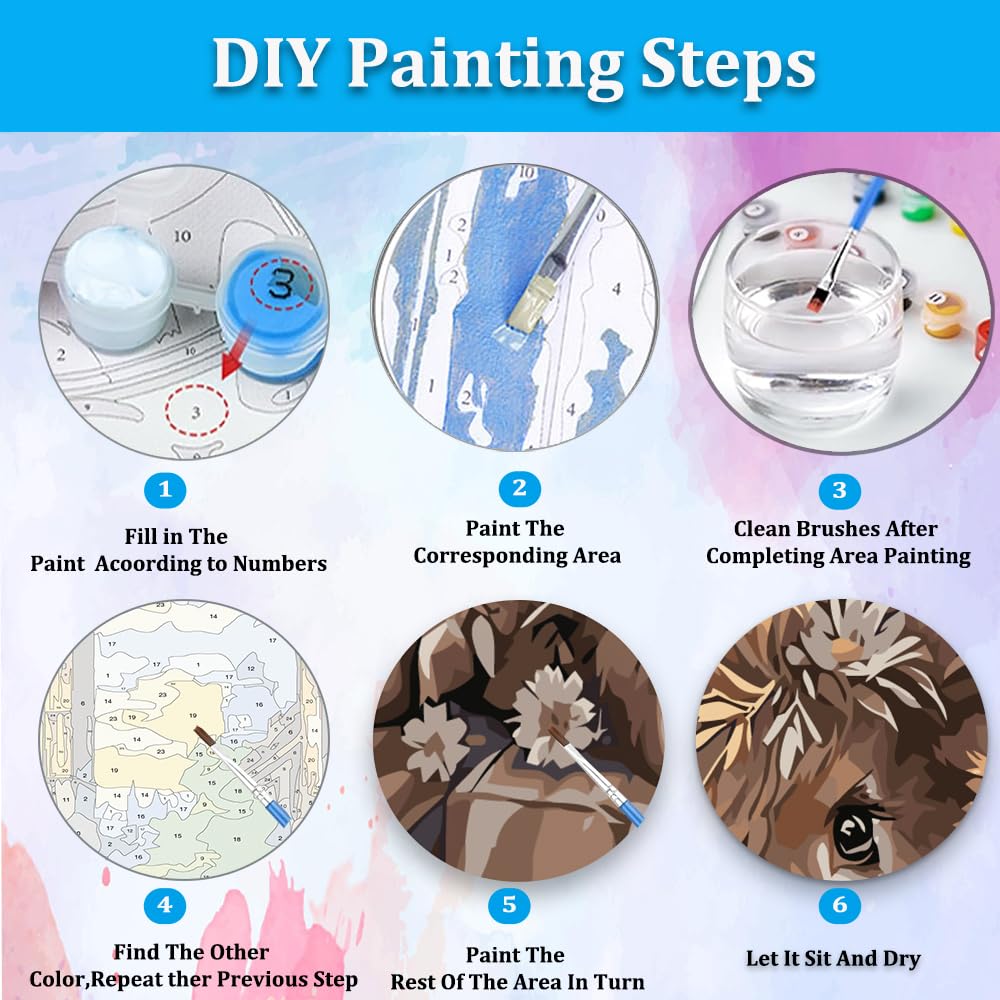 DIY Painting Steps

1
Fill in The Paint Acoording to Numbers

2
Paint The Corresponding Area

3
Clean Brushes After Completing Area Painting

4
Find The Other Color,Repeat ther Previous Step

5
Paint The Rest Of The Area In Turn

6
Let It Sit And Dry