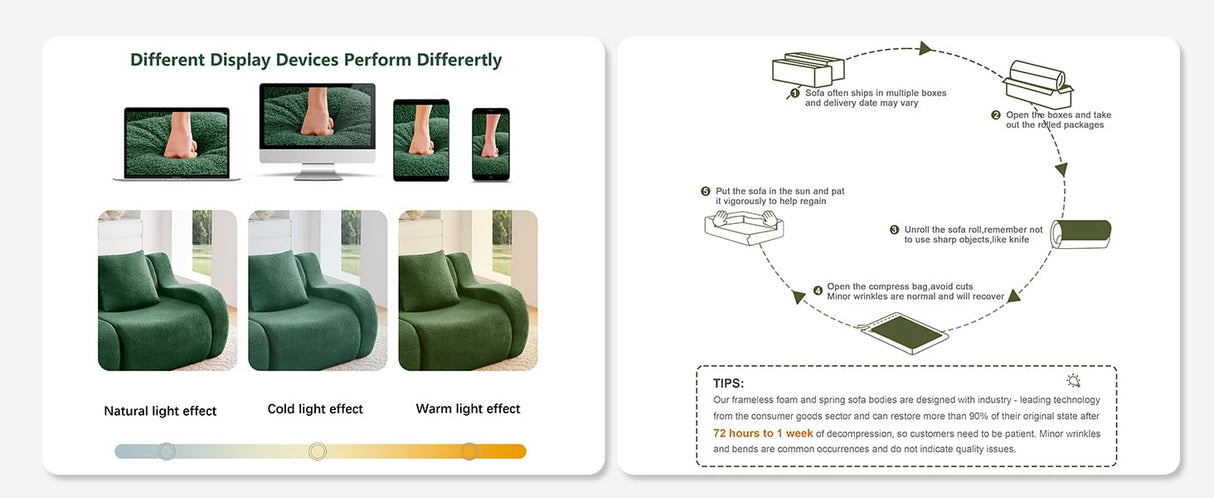 Different Display Devices Perform Differertly

Natural light effect
Cold light effect
Warm light effect

1 Sofa often ships in multiple boxes and delivery date may vary

2 Open the boxes and take out the rolled packages

3 Unroll the sofa roll,remember not to use sharp objects,like knife

4 Open the compress bag,avoid cuts Minor wrinkles are normal and will recover

5 Put the sofa in the sun and pat it vigorously to help regain

TIPS:
Our frameless foam and spring sofa bodies are designed with industry - leading technology from the consumer goods sector and can restore more than 90% of their original state after 72 hours to 1 week of decompression, so customers need to be patient. Minor wrinkles and bends are common occurrences and do not indicate quality issues.