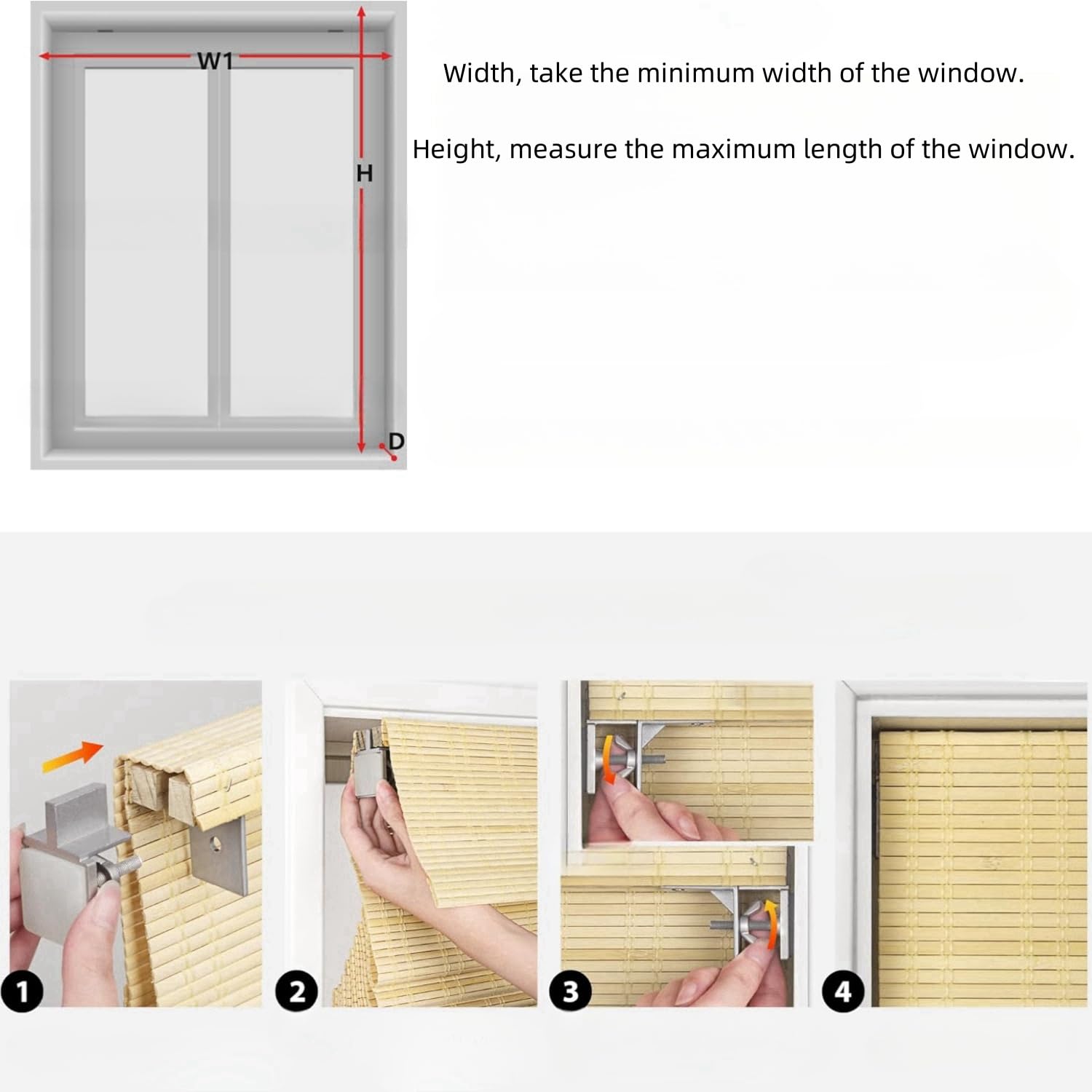 W1
H
D

Width, take the minimum width of the window.

Height, measure the maximum length of the window.

1
2
3
4