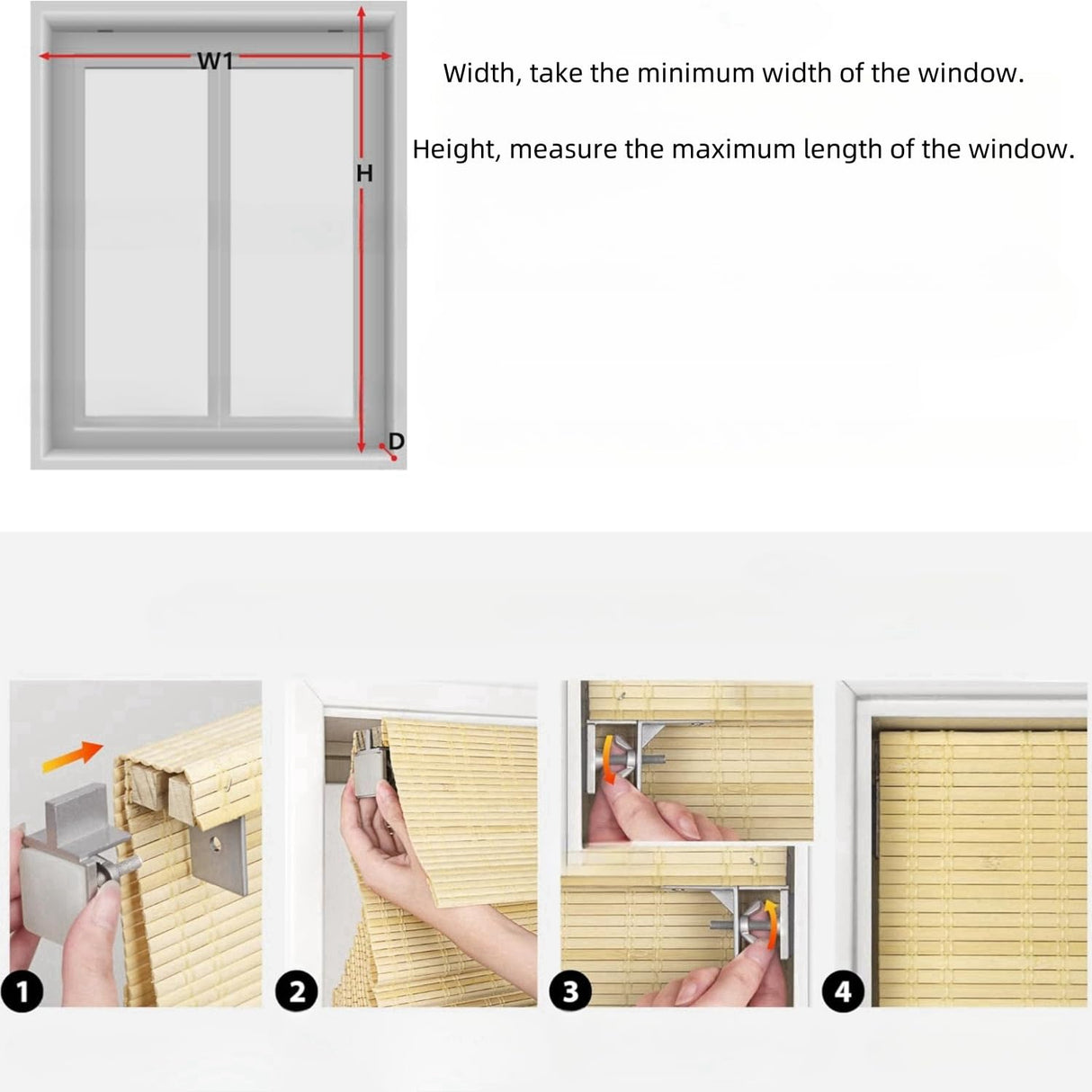 W1
H
D

Width, take the minimum width of the window.

Height, measure the maximum length of the window.

1
2
3
4