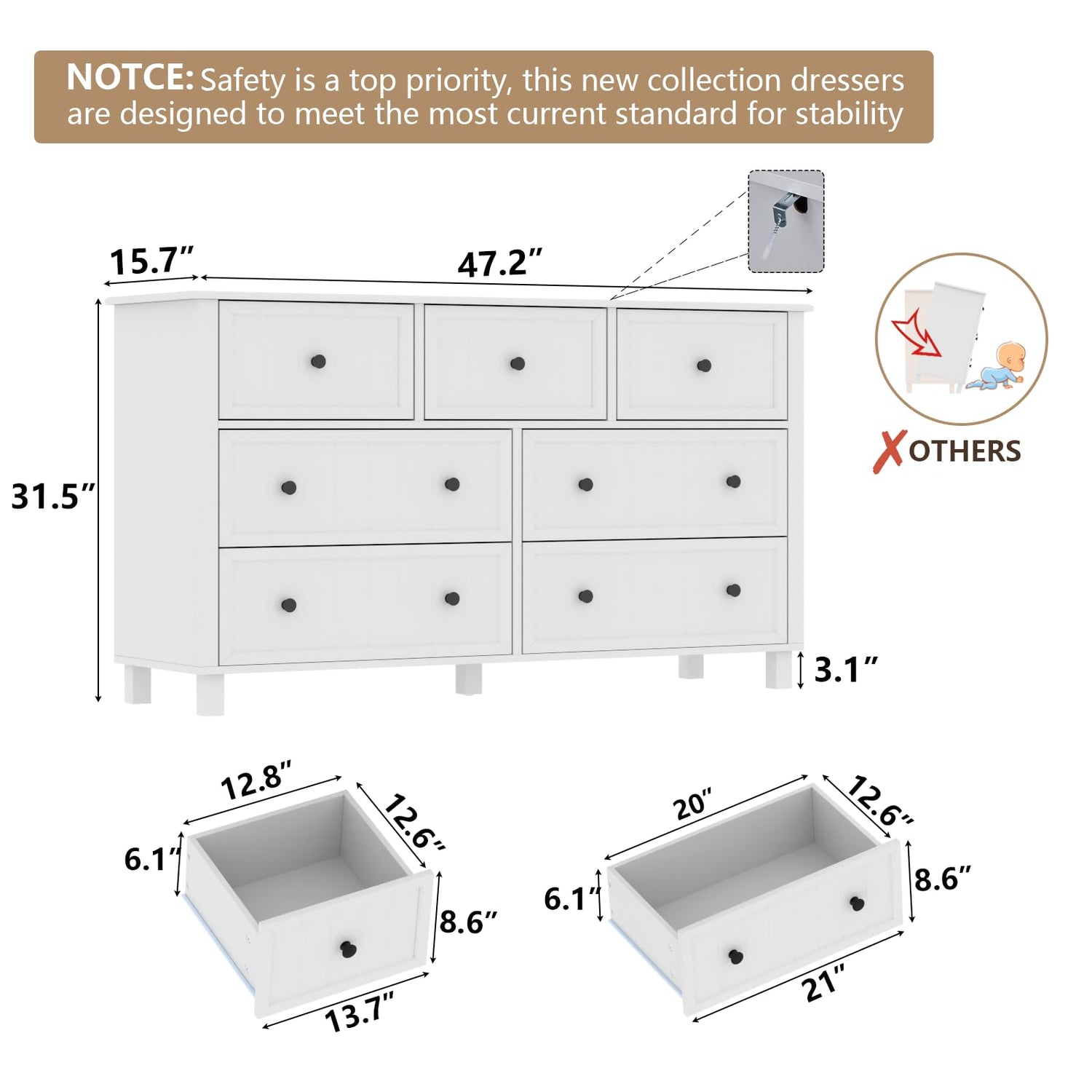 NOTCE: Safety is a top priority, this new collection dressers are designed to meet the most current standard for stability

15.7″

47.2″

31.5″

3.1″

X OTHERS

12.8″

12.6″

6.1″

8.6″

13.7″

20″

12.6″

6.1″

8.6″

21″