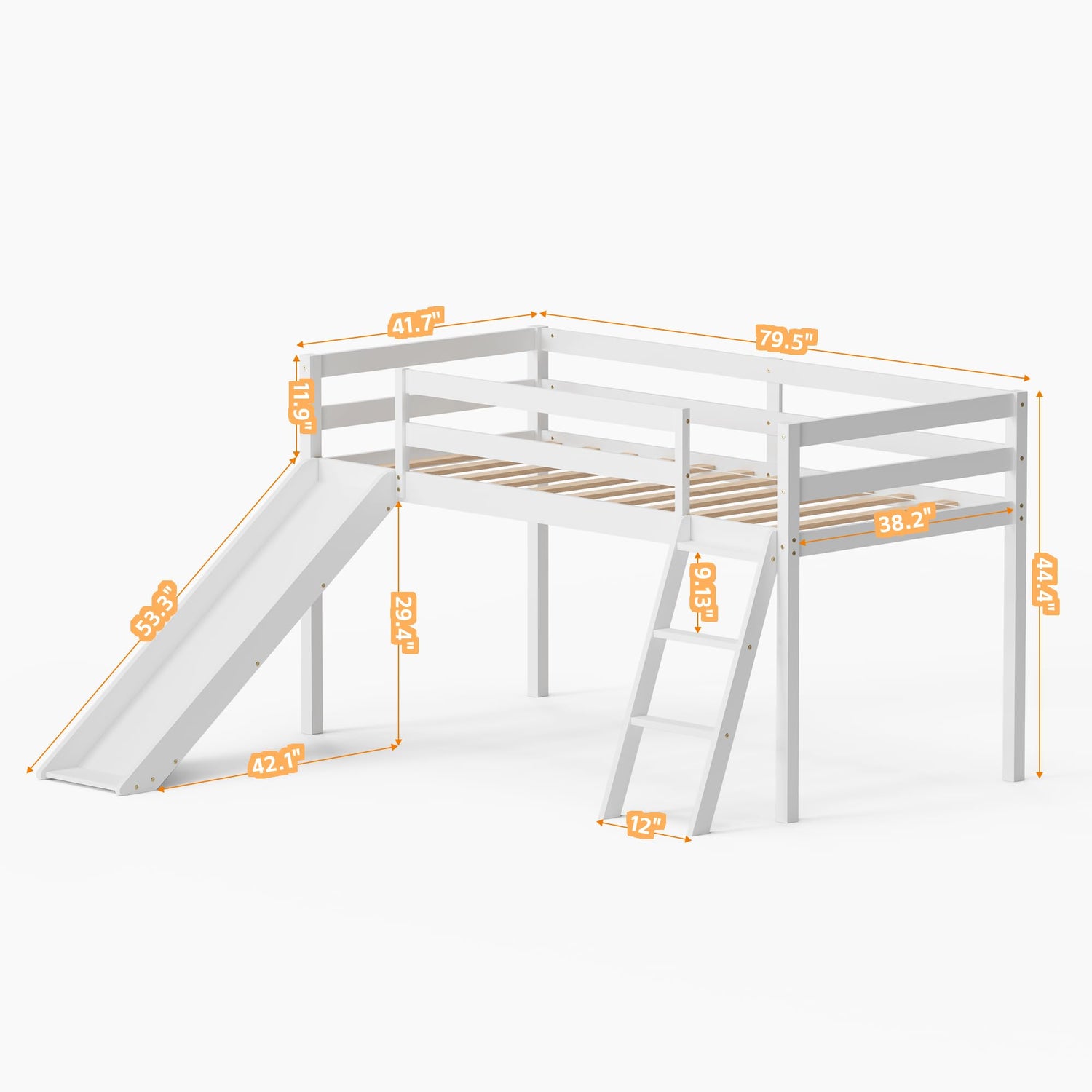 41.7"
79.5"
11.9"
38.2"
53.3"
29.4"
9.13"
44.4"
42.1"
12"