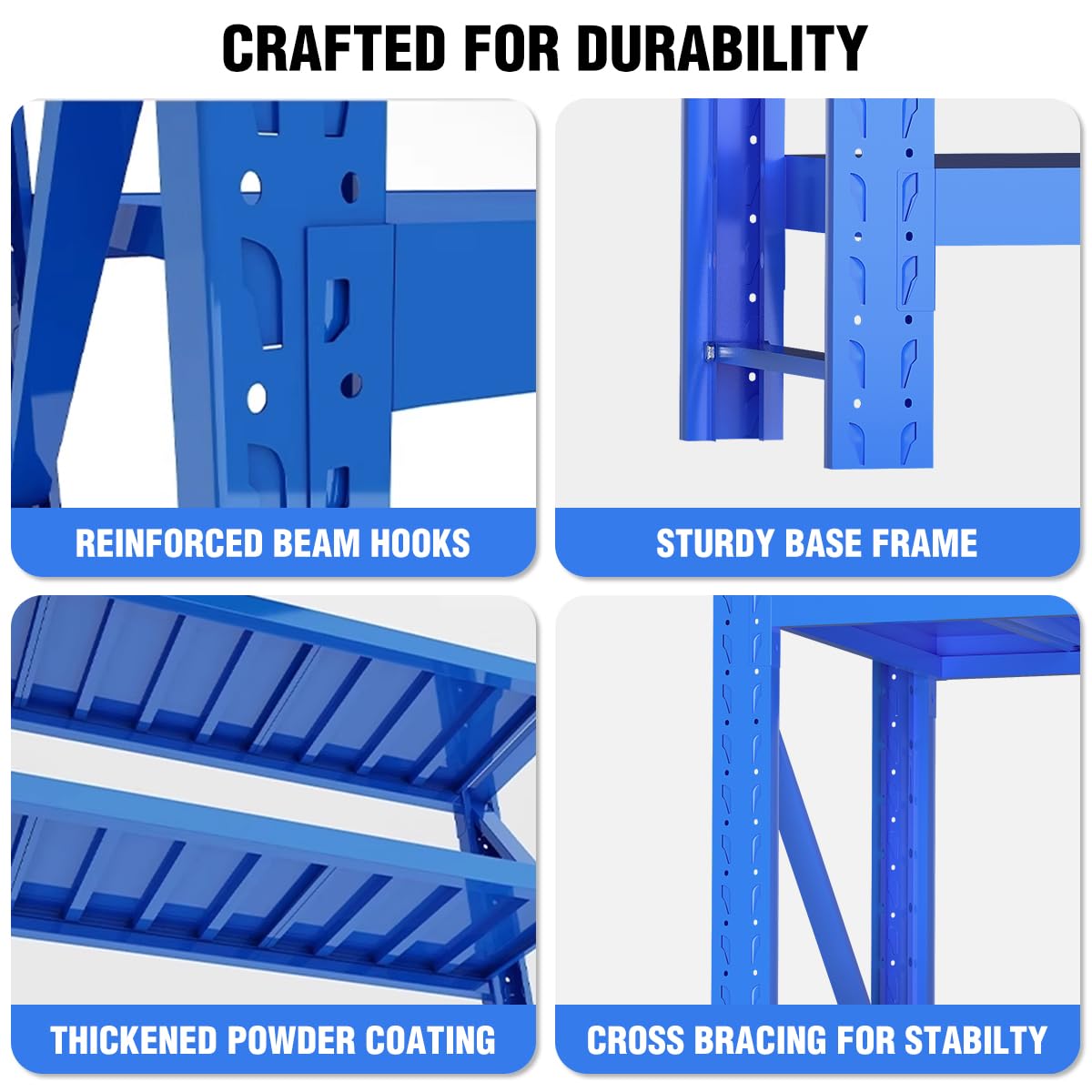 CRAFTED FOR DURABILITY

REINFORCED BEAM HOOKS

STURDY BASE FRAME

THICKENED POWDER COATING

CROSS BRACING FOR STABILTY