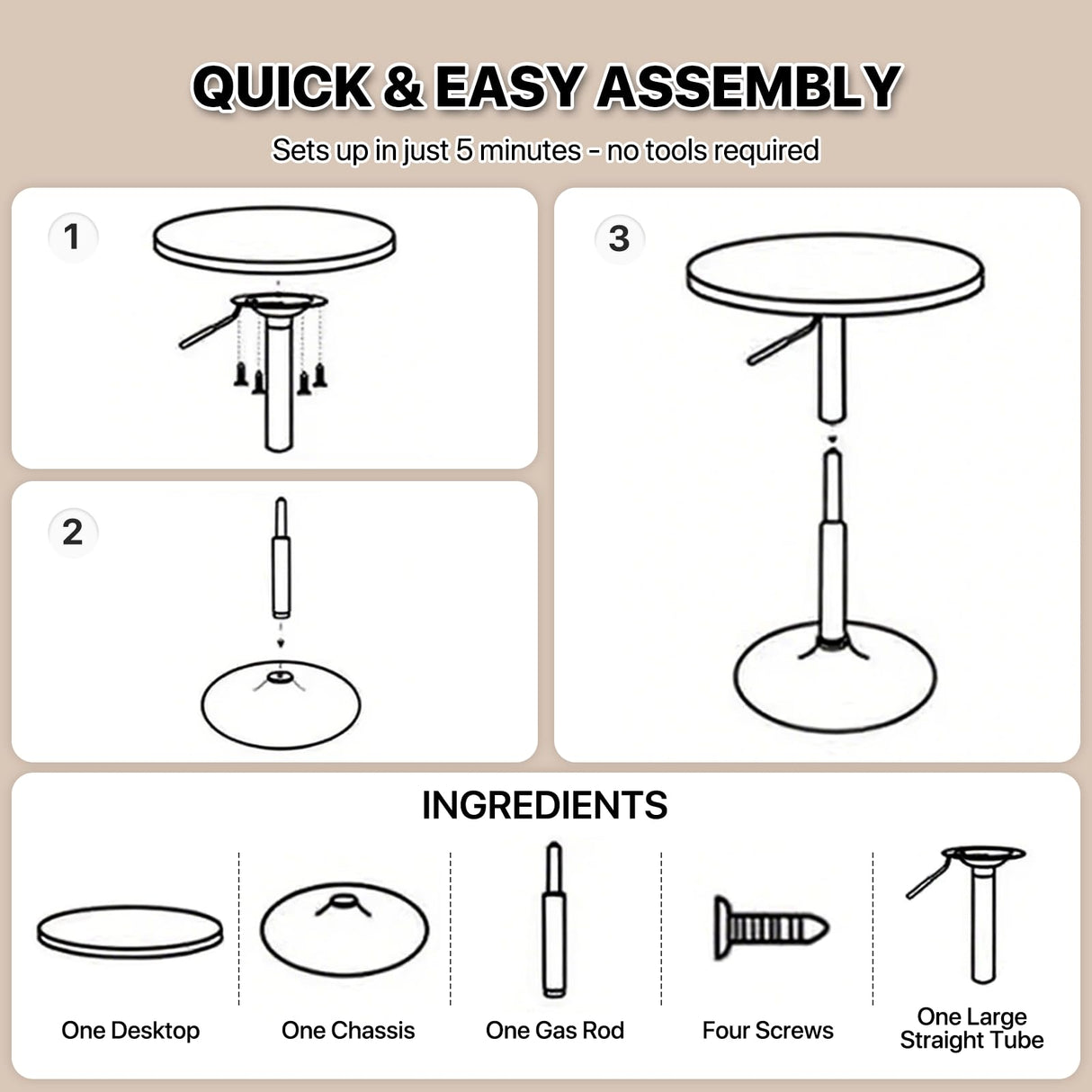 QUICK & EASY ASSEMBLY

Sets up in just 5 minutes - no tools required

1

2

3

INGREDIENTS

One Desktop

One Chassis

One Gas Rod

Four Screws

One Large Straight Tube