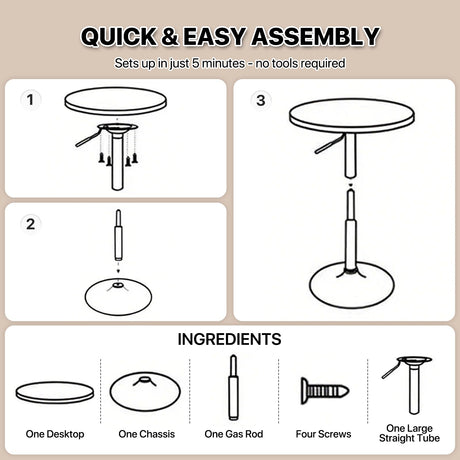 QUICK & EASY ASSEMBLY

Sets up in just 5 minutes - no tools required

1

2

3

INGREDIENTS

One Desktop

One Chassis

One Gas Rod

Four Screws

One Large Straight Tube