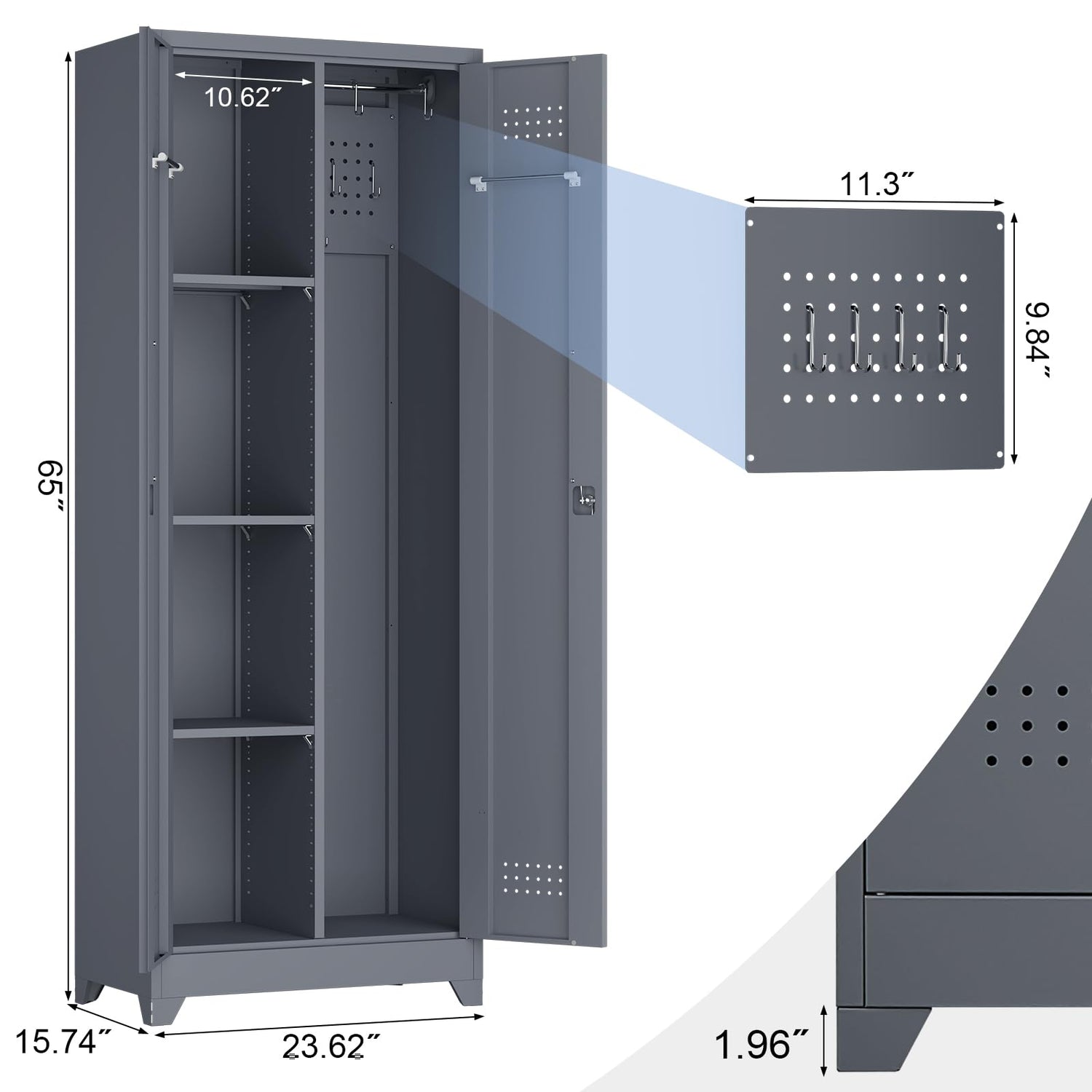 10.62″

11.3″

9.84″

65″

15.74″

23.62″

1.96″