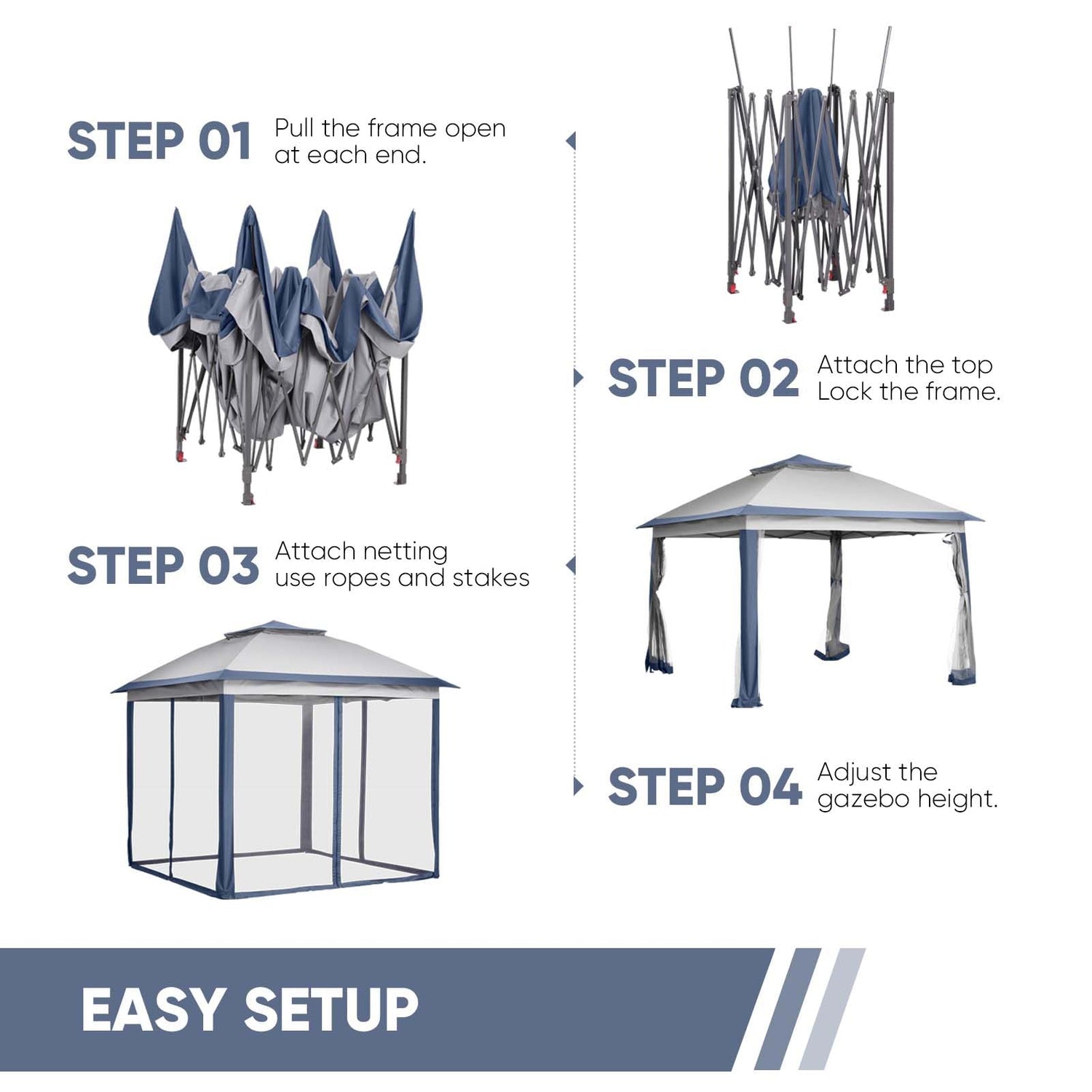 STEP 01 Pull the frame open at each end.

STEP 02 Attach the top Lock the frame.

STEP 03 Attach netting use ropes and stakes

STEP 04 Adjust the gazebo height.

EASY SETUP