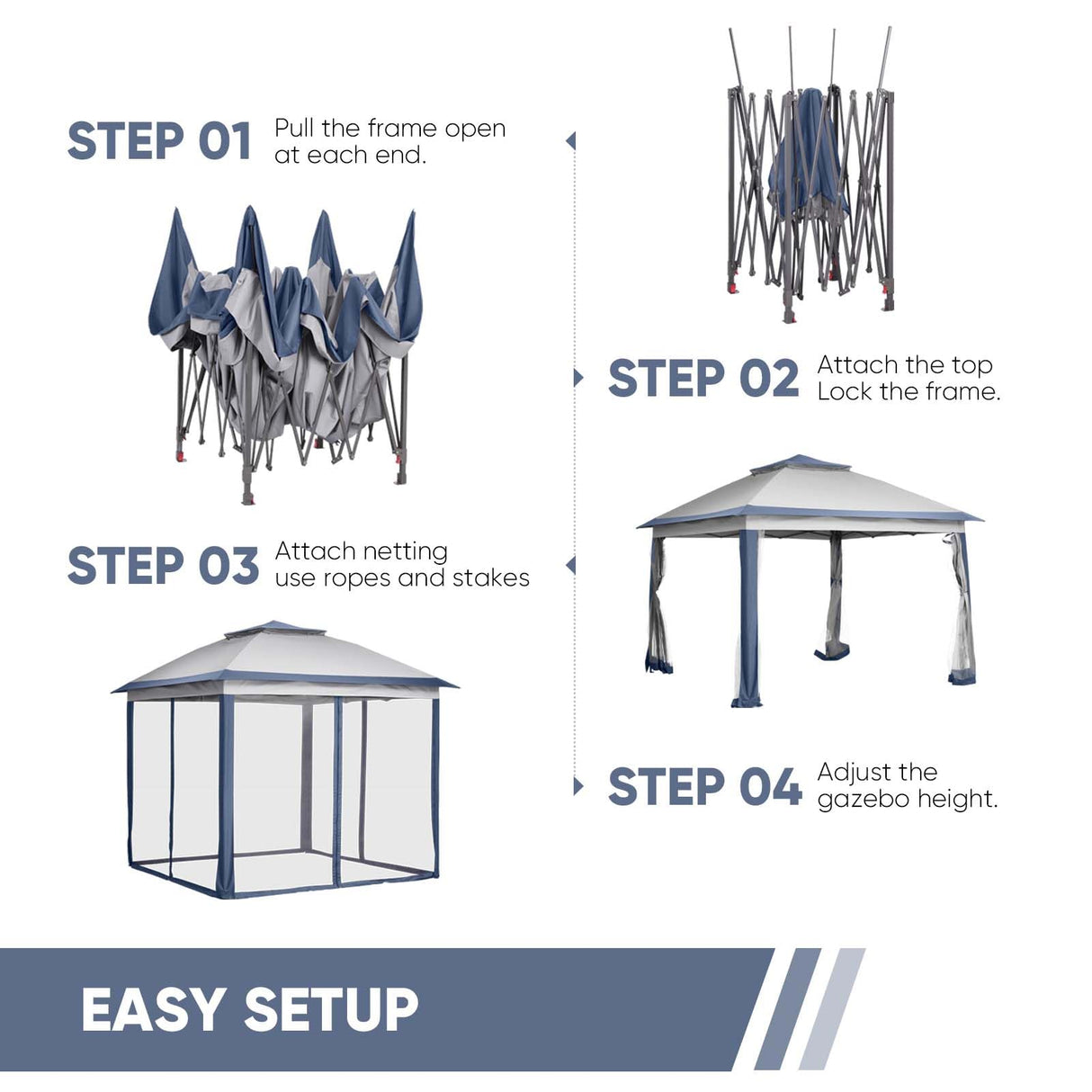 STEP 01 Pull the frame open at each end.

STEP 02 Attach the top Lock the frame.

STEP 03 Attach netting use ropes and stakes

STEP 04 Adjust the gazebo height.

EASY SETUP