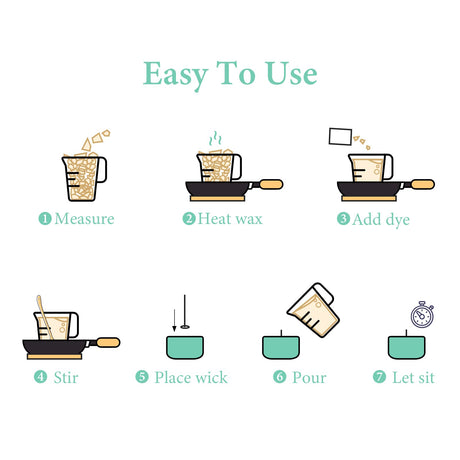 Easy To Use

1 Measure

2 Heat wax

3 Add dye

4 Stir

5 Place wick

6 Pour

7 Let sit