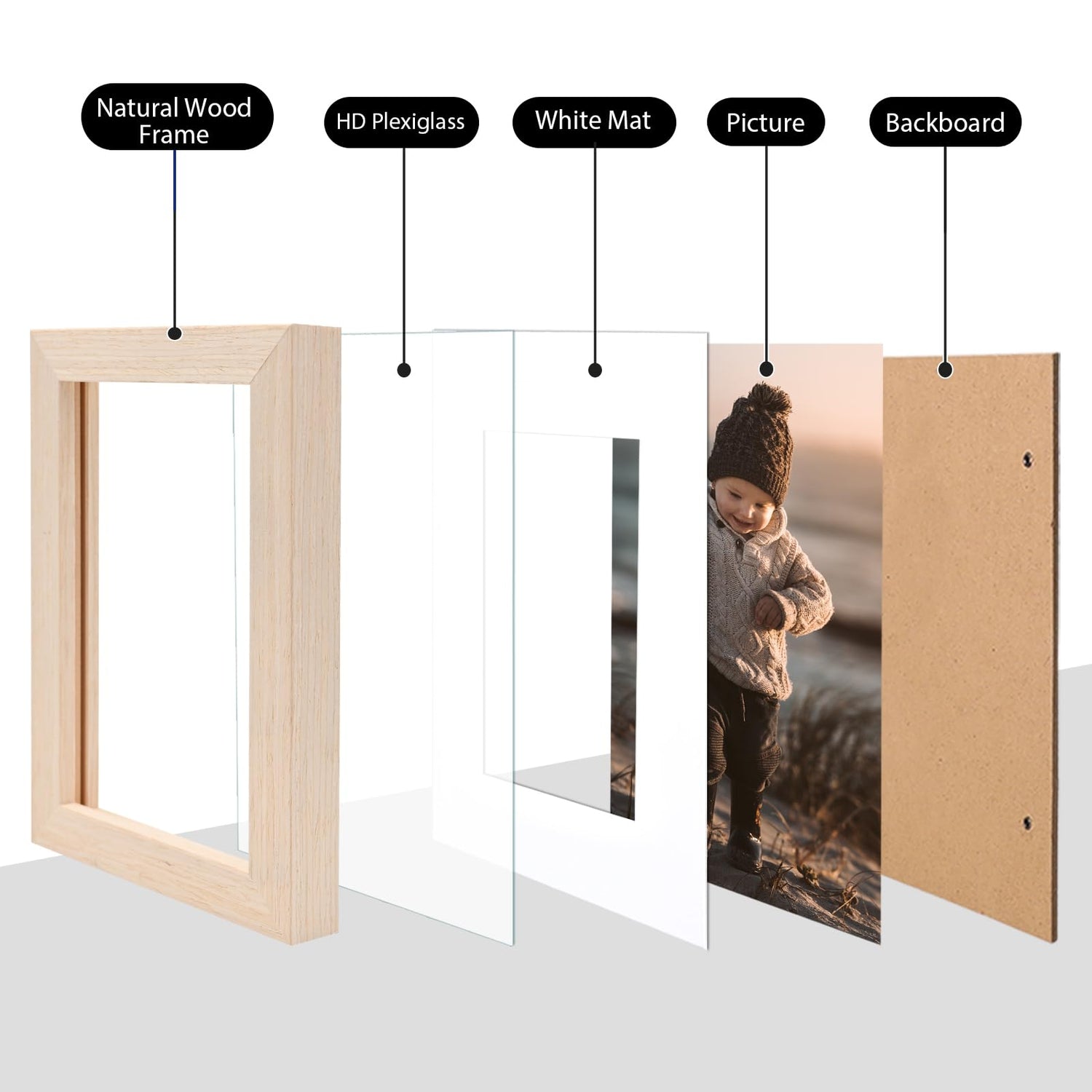 Natural Wood Frame

HD Plexiglass

White Mat

Picture

Backboard