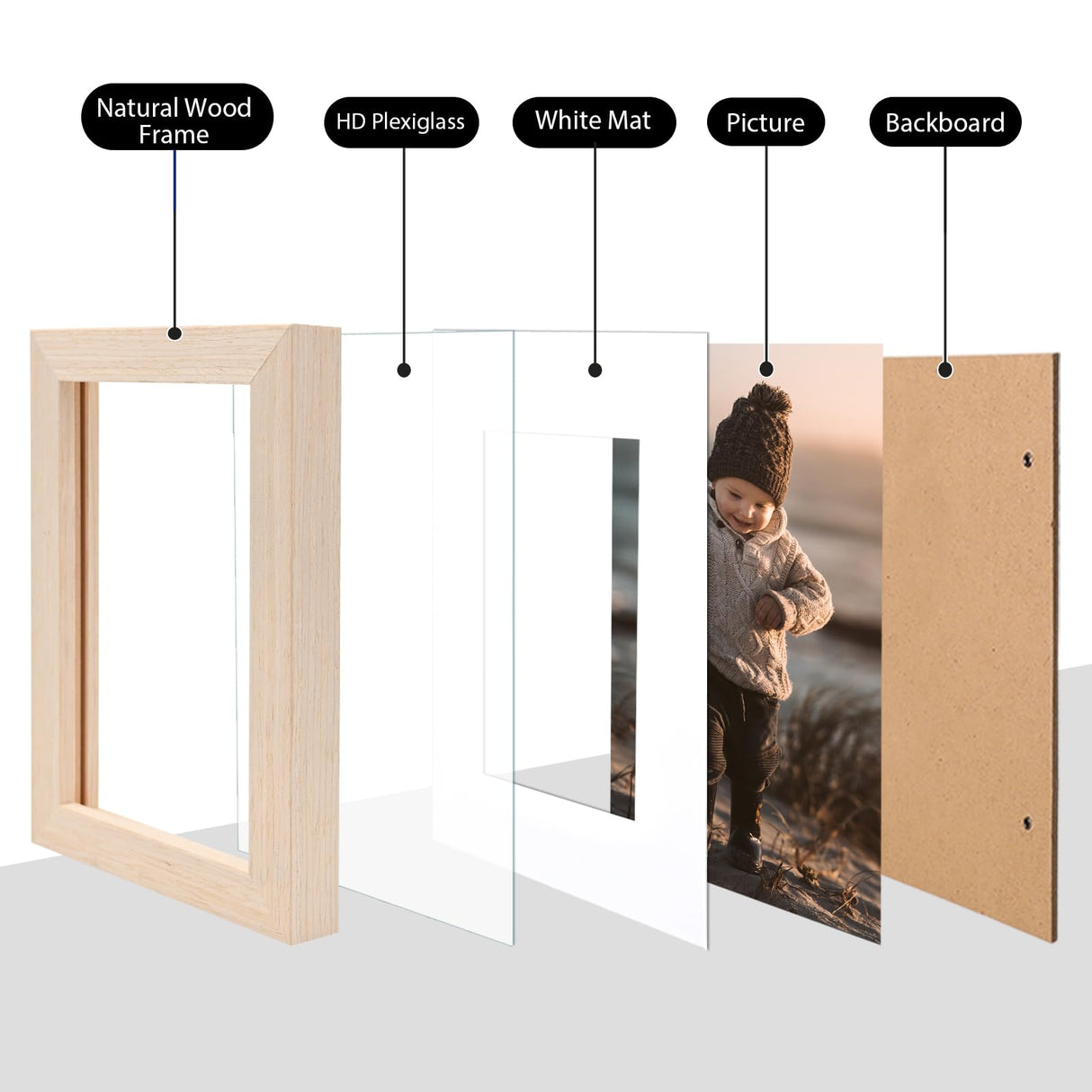 Natural Wood Frame

HD Plexiglass

White Mat

Picture

Backboard