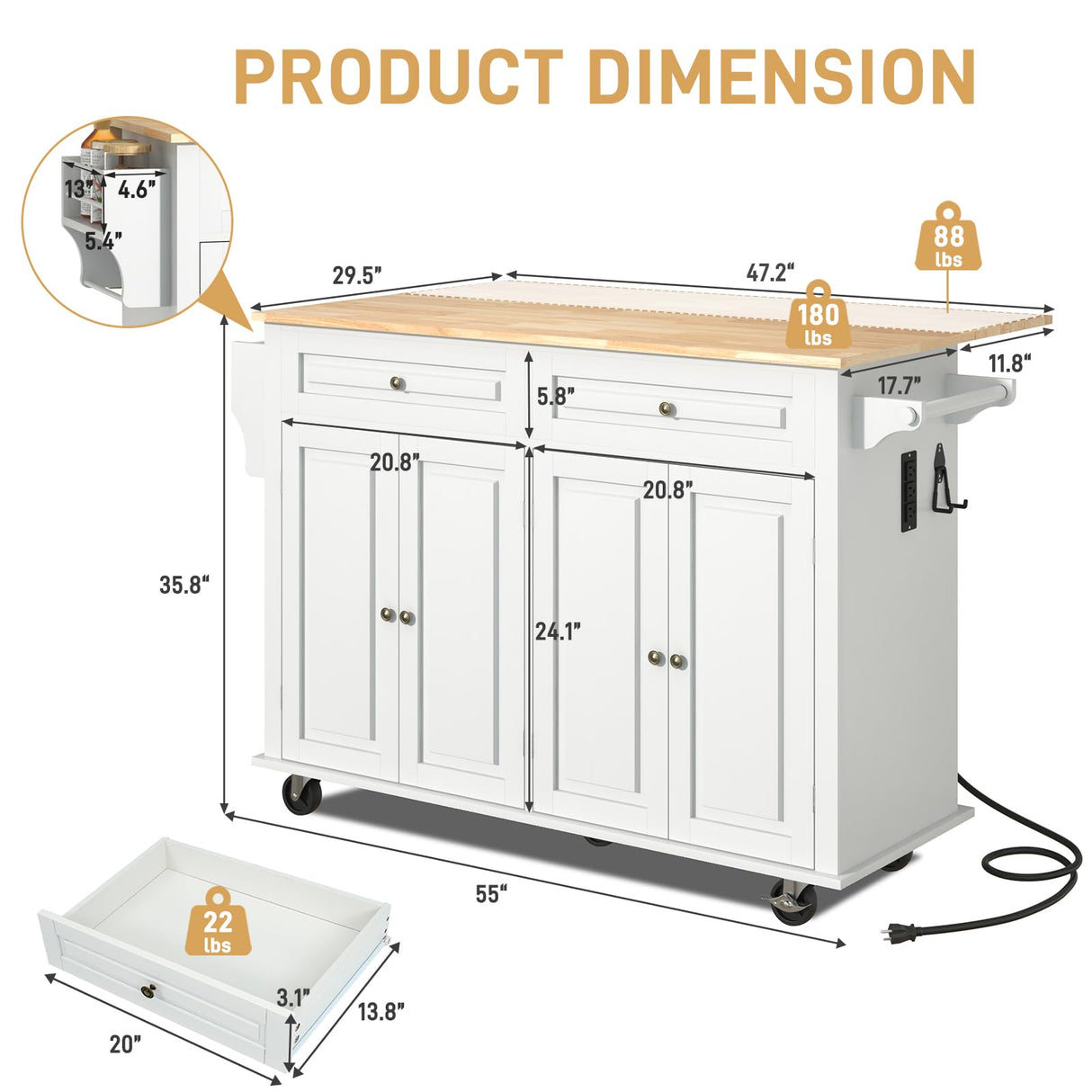 PRODUCT DIMENSION

13"
4.6"
5.4"

29.5"
47.2"
88 lbs
180 lbs
11.8"
17.7"
5.8"
20.8"
20.8"
35.8"
24.1"
55"

22 lbs
3.1"
13.8"
20"