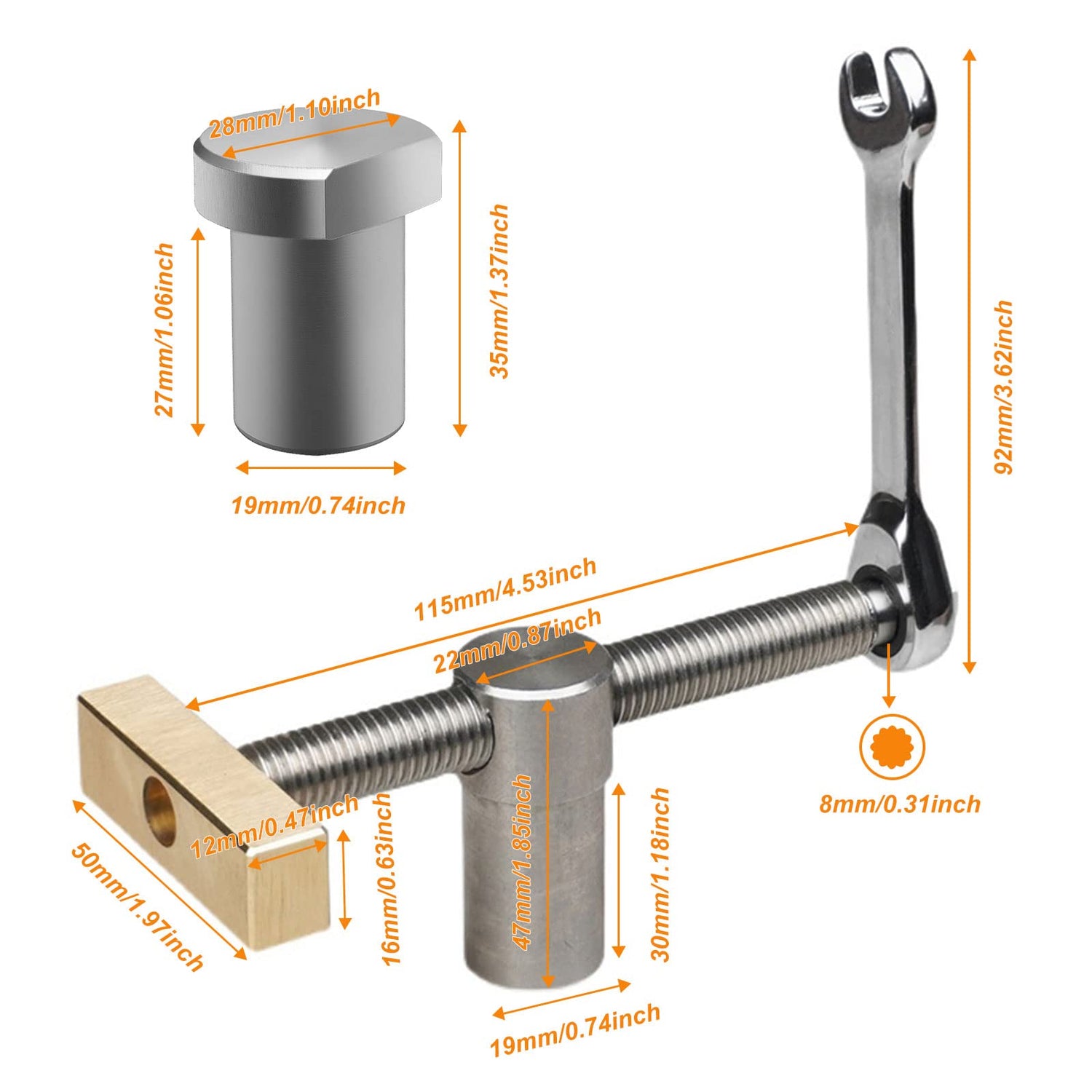 28mm/1.10inch

27mm/1.06inch

35mm/1.37inch

19mm/0.74inch

92mm/3.62inch

115mm/4.53inch

22mm/0.87inch

8mm/0.31inch

12mm/0.47inch

50mm/1.97inch

16mm/0.63inch

47mm/1.85inch

30mm/1.18inch

19mm/0.74inch