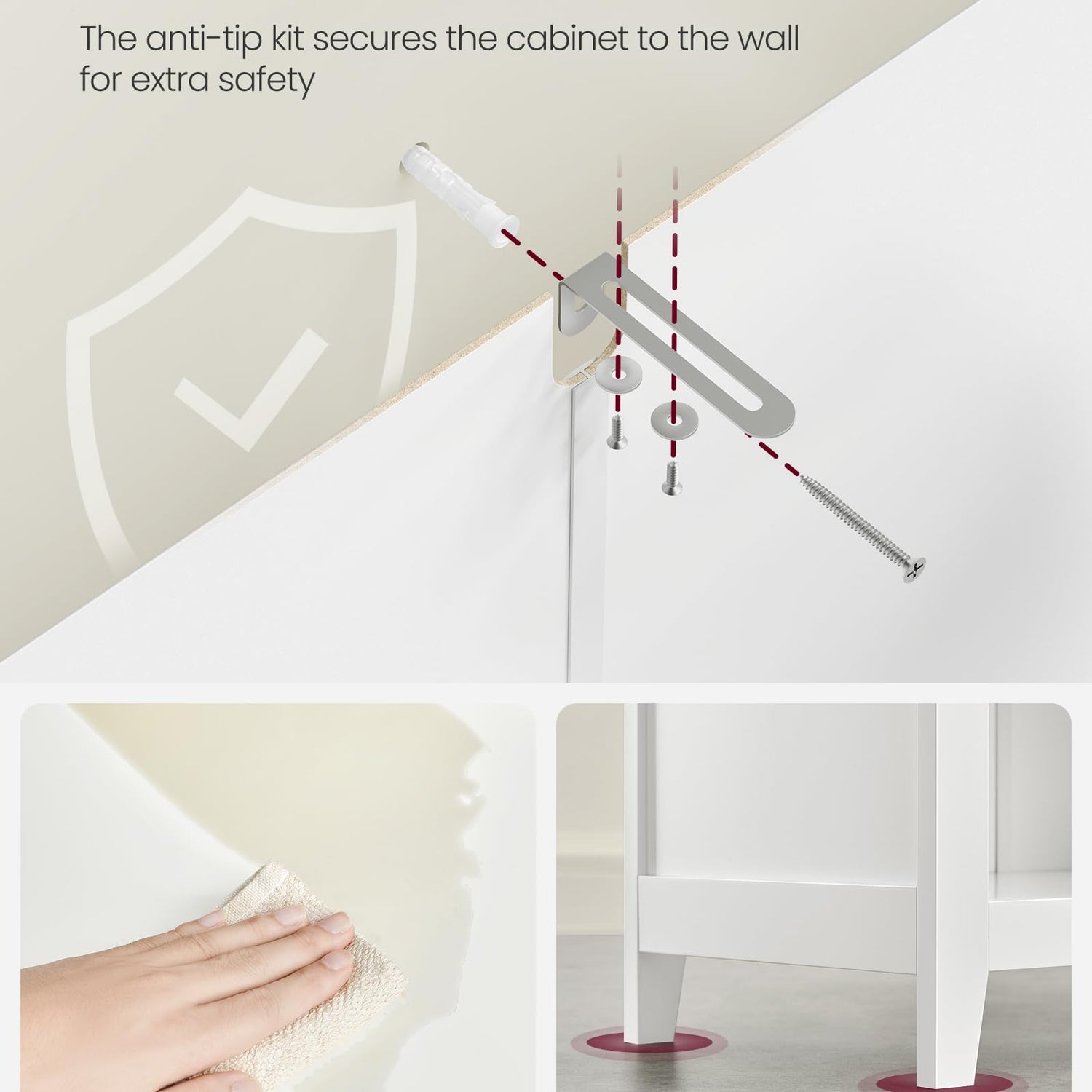 The anti-tip kit secures the cabinet to the wall for extra safety