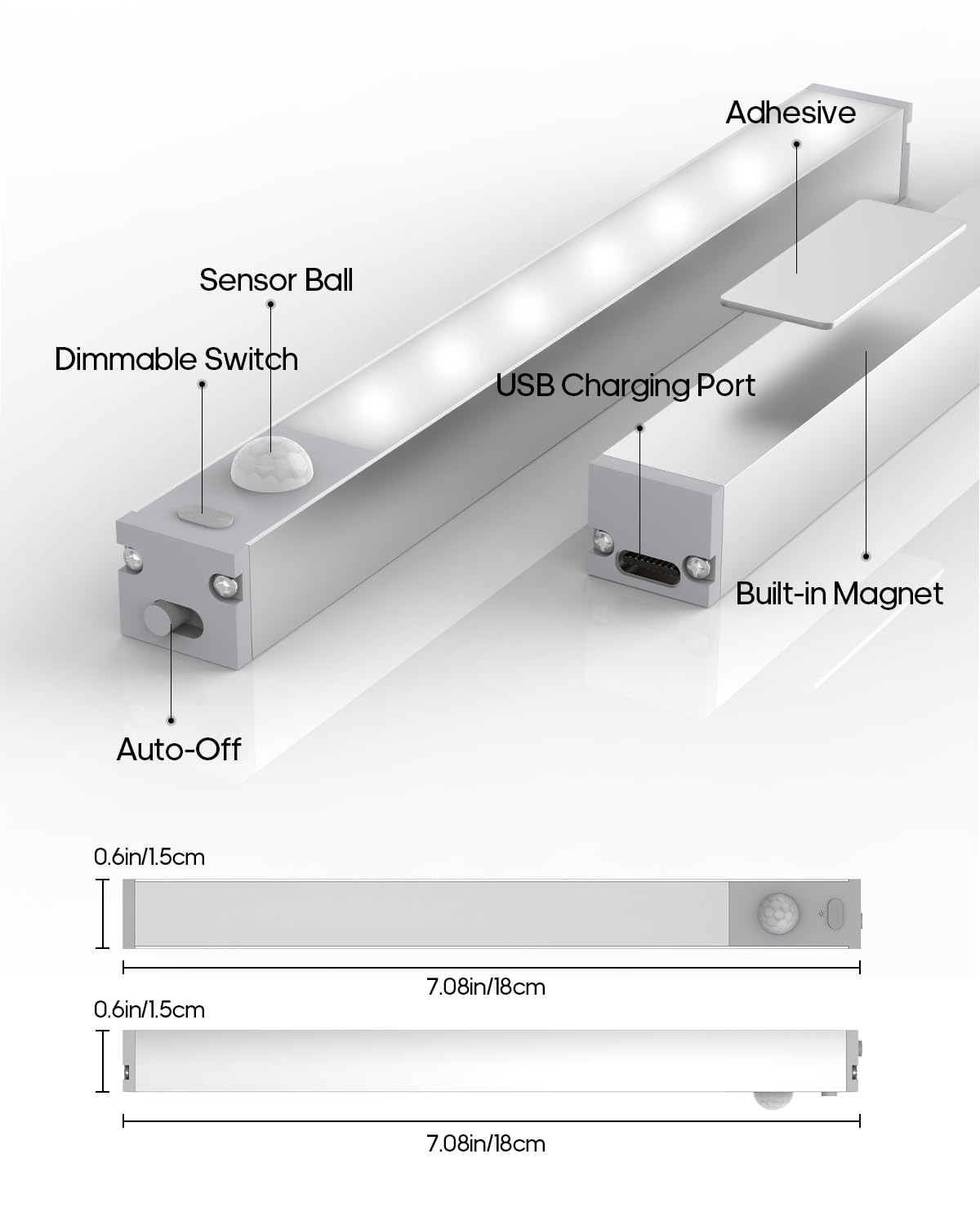 Adhesive

Sensor Ball

Dimmable Switch

USB Charging Port

Built-in Magnet

Auto-Off

0.6in/1.5cm

7.08in/18cm

0.6in/1.5cm

7.08in/18cm