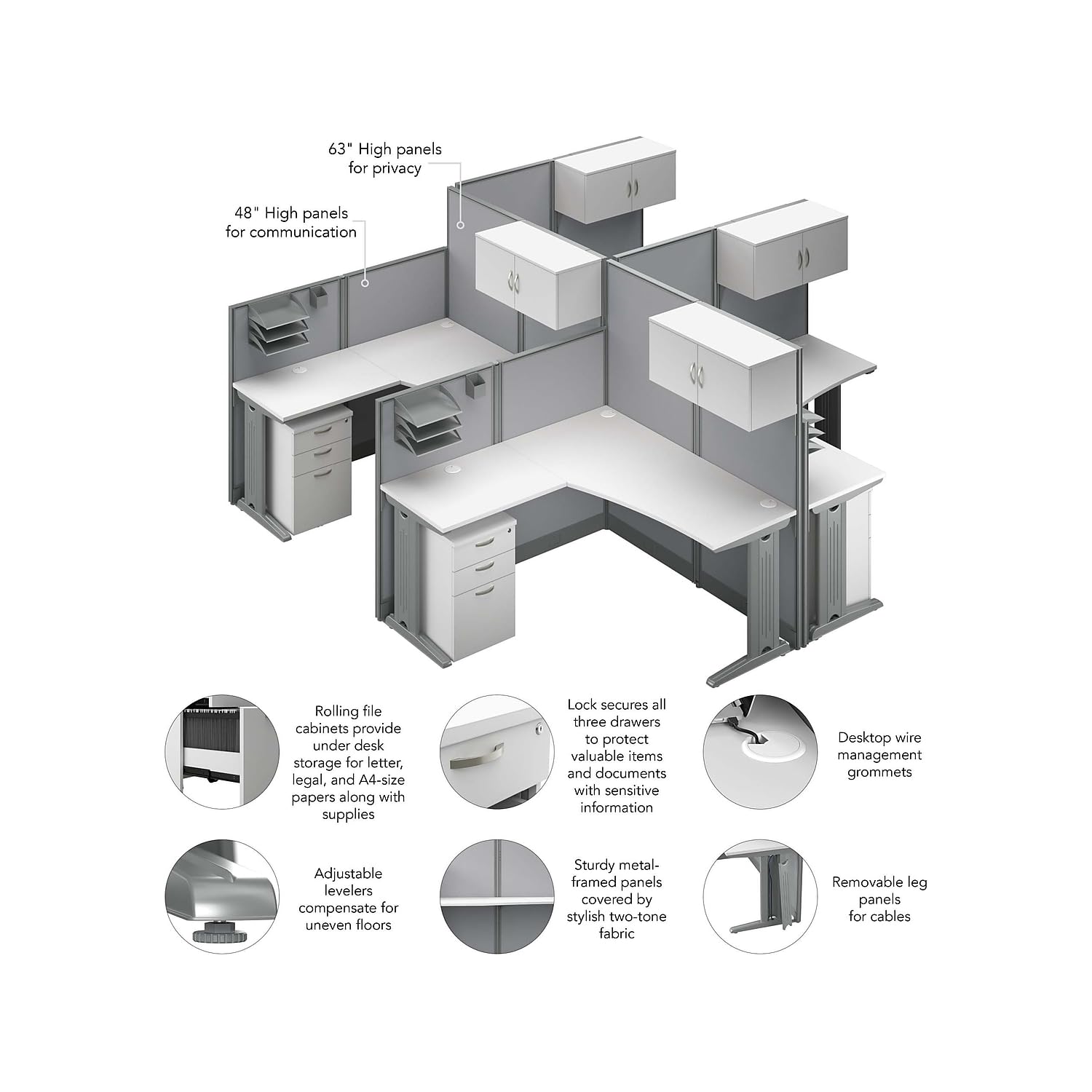 63" High panels for privacy

48" High panels for communication

Rolling file cabinets provide under desk storage for letter, legal, and A4-size papers along with supplies

Lock secures all three drawers to protect valuable items and documents with sensitive information

Desktop wire management grommets

Adjustable levelers compensate for uneven floors

Sturdy metal-framed panels covered by stylish two-tone fabric

Removable leg panels for cables