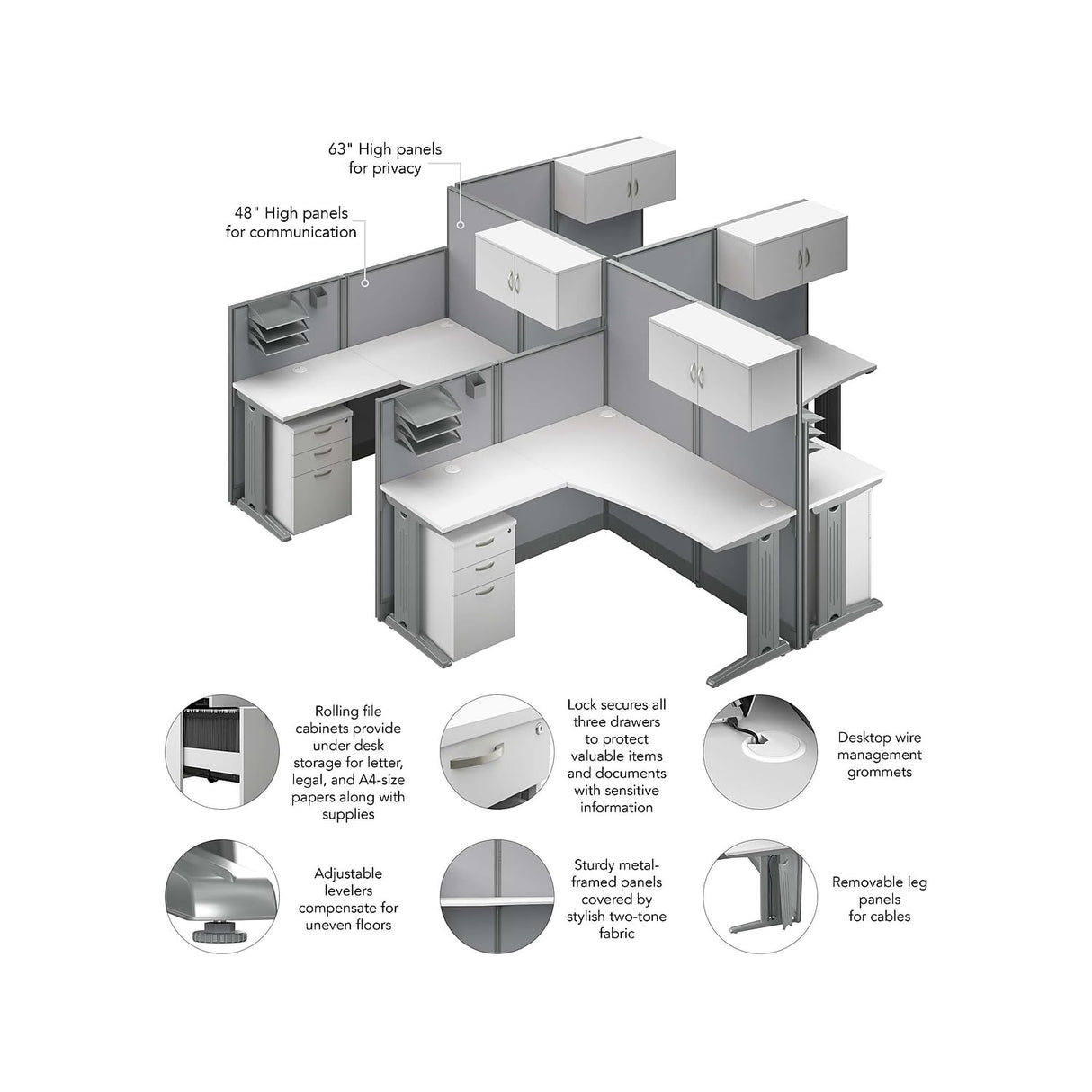 63" High panels for privacy

48" High panels for communication

Rolling file cabinets provide under desk storage for letter, legal, and A4-size papers along with supplies

Lock secures all three drawers to protect valuable items and documents with sensitive information

Desktop wire management grommets

Adjustable levelers compensate for uneven floors

Sturdy metal-framed panels covered by stylish two-tone fabric

Removable leg panels for cables