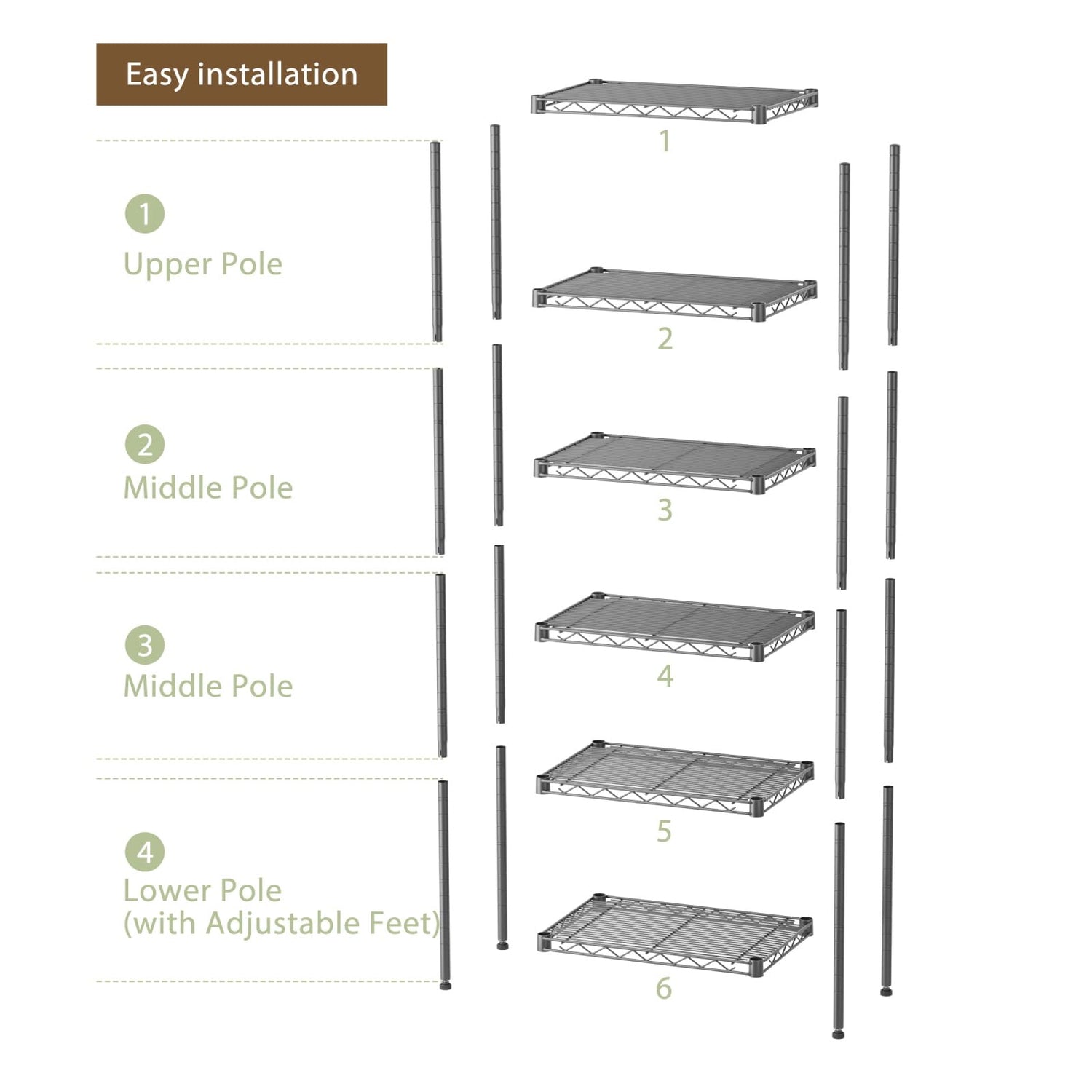 Easy installation

1
Upper Pole

2
Middle Pole

3
Middle Pole

4
Lower Pole
(with Adjustable Feet)

1
2
3
4
5
6