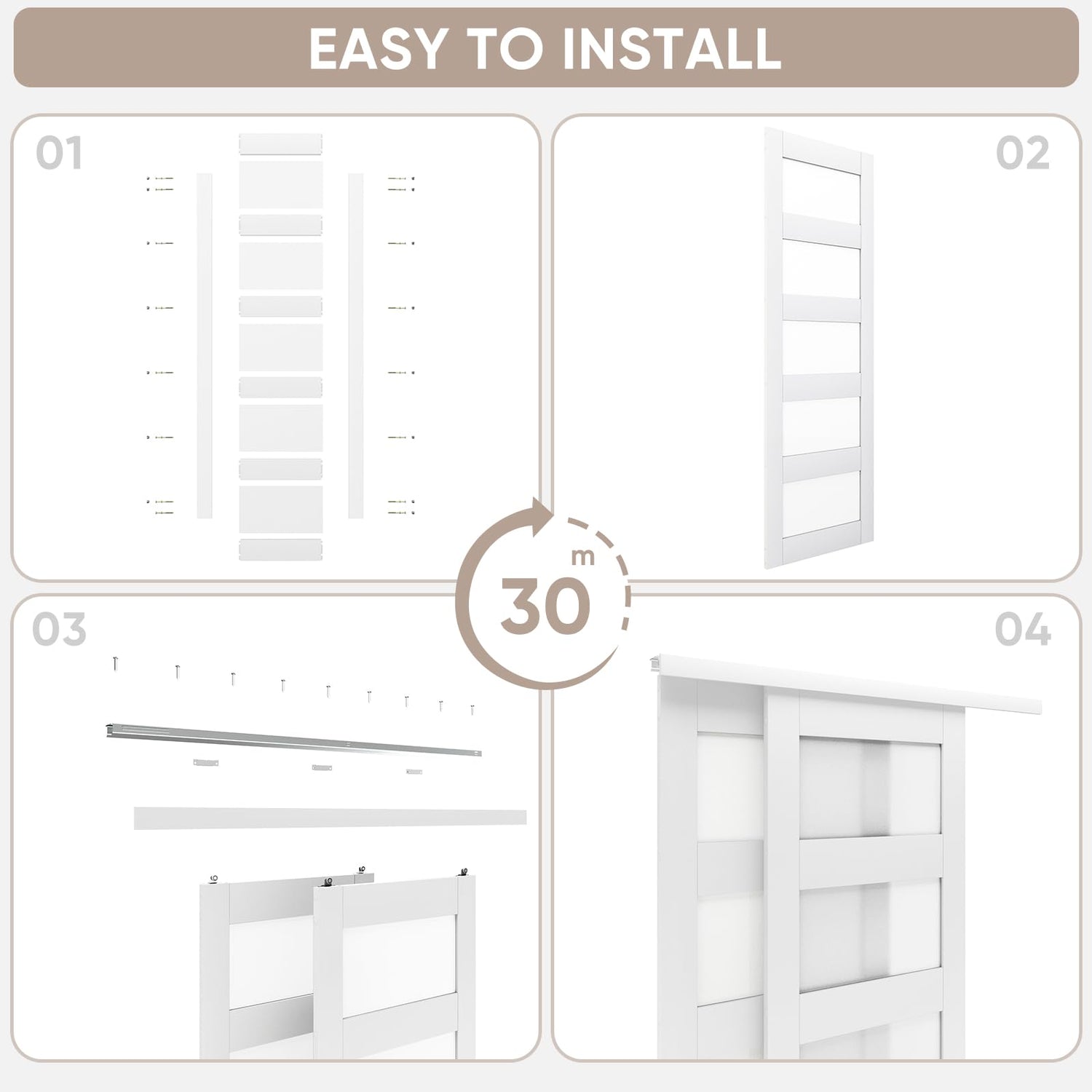 EASY TO INSTALL

01

02

30 m

03

04