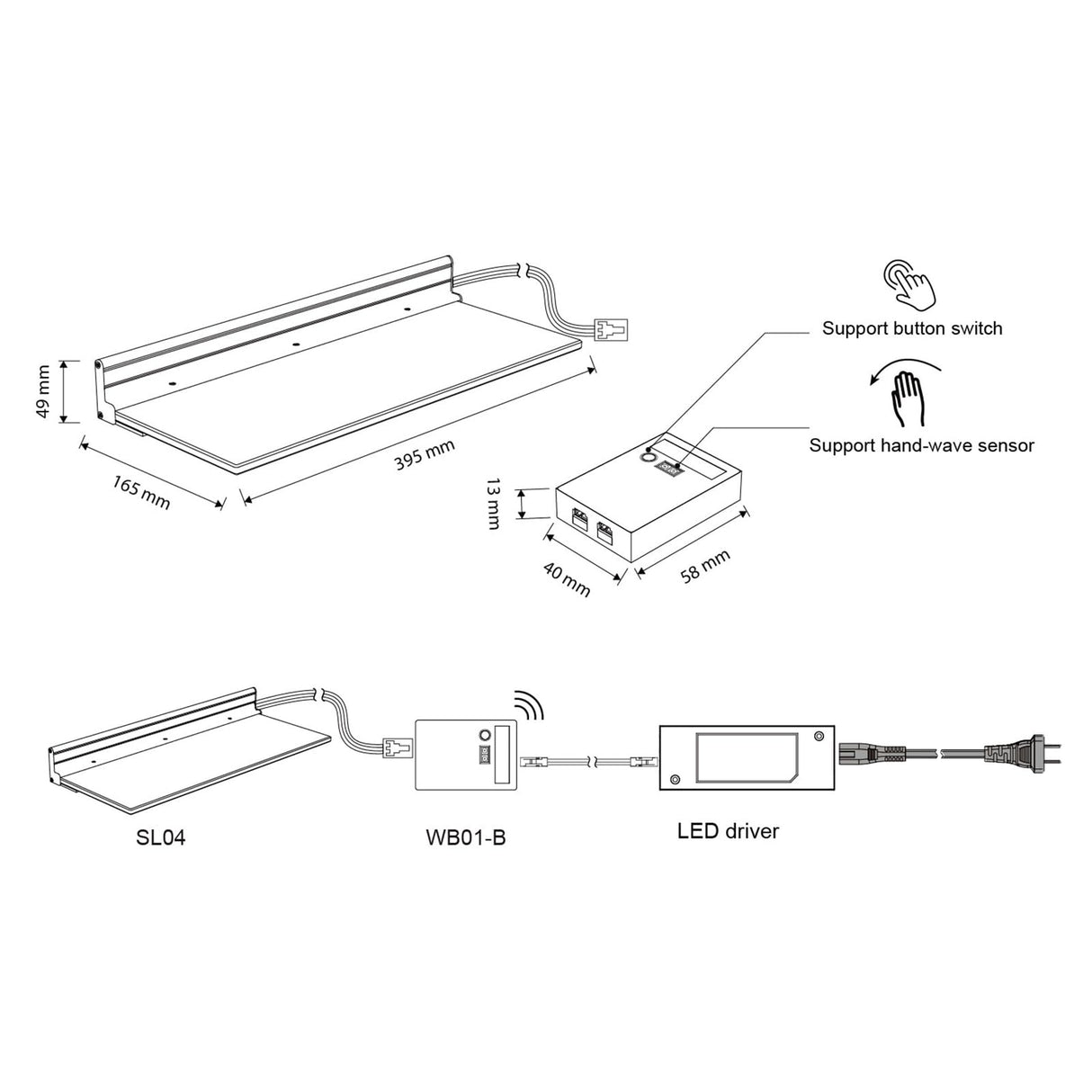 49 mm

165 mm

395 mm

Support button switch

Support hand-wave sensor

13 mm

40 mm

58 mm

SL04

WB01-B

LED driver