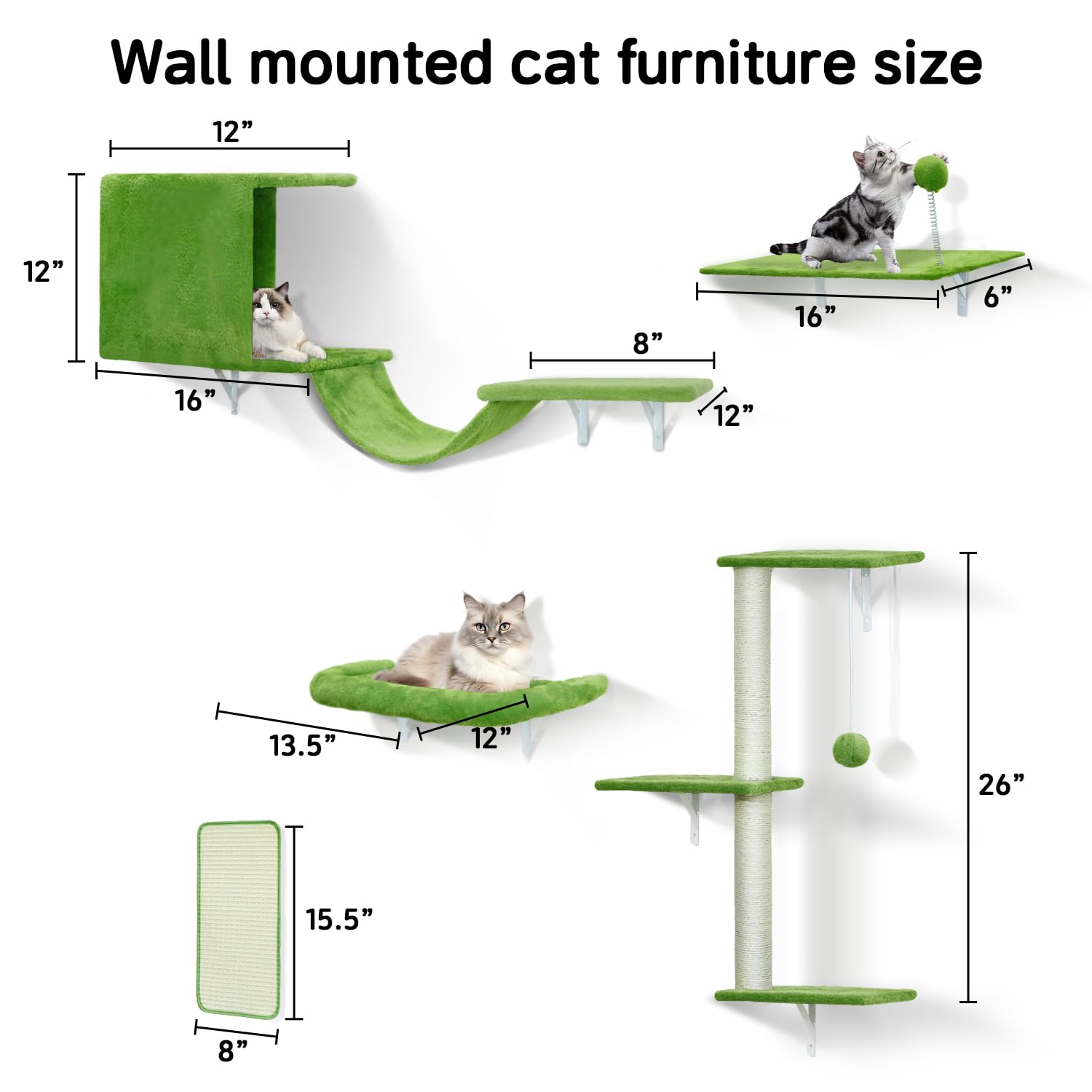 Wall mounted cat furniture size

12”

12”

16”

8”

12”

16”

6”

13.5”

12”

26”

15.5”

8”