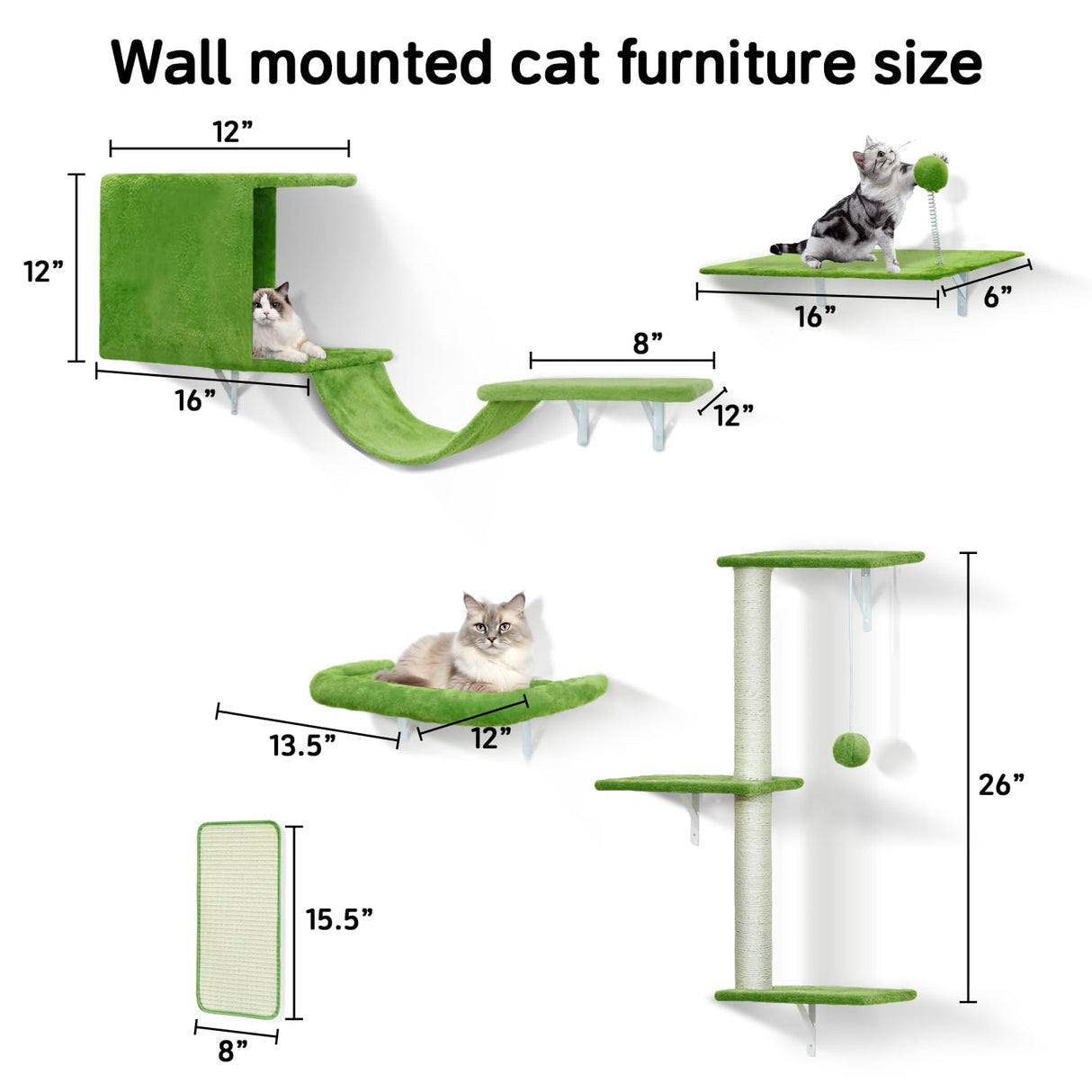 Wall mounted cat furniture size

12”

12”

16”

8”

12”

16”

6”

13.5”

12”

26”

15.5”

8”