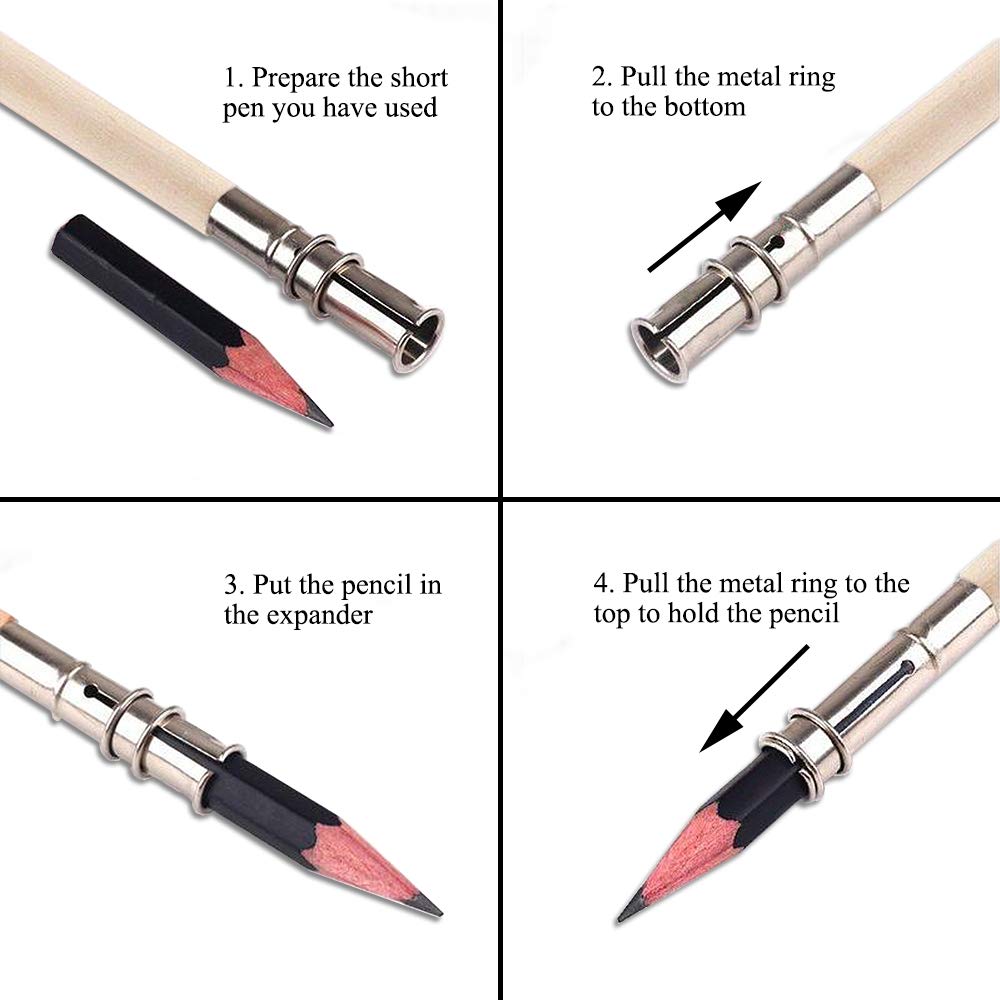 1. Prepare the short pen you have used

2. Pull the metal ring to the bottom

3. Put the pencil in the expander

4. Pull the metal ring to the top to hold the pencil