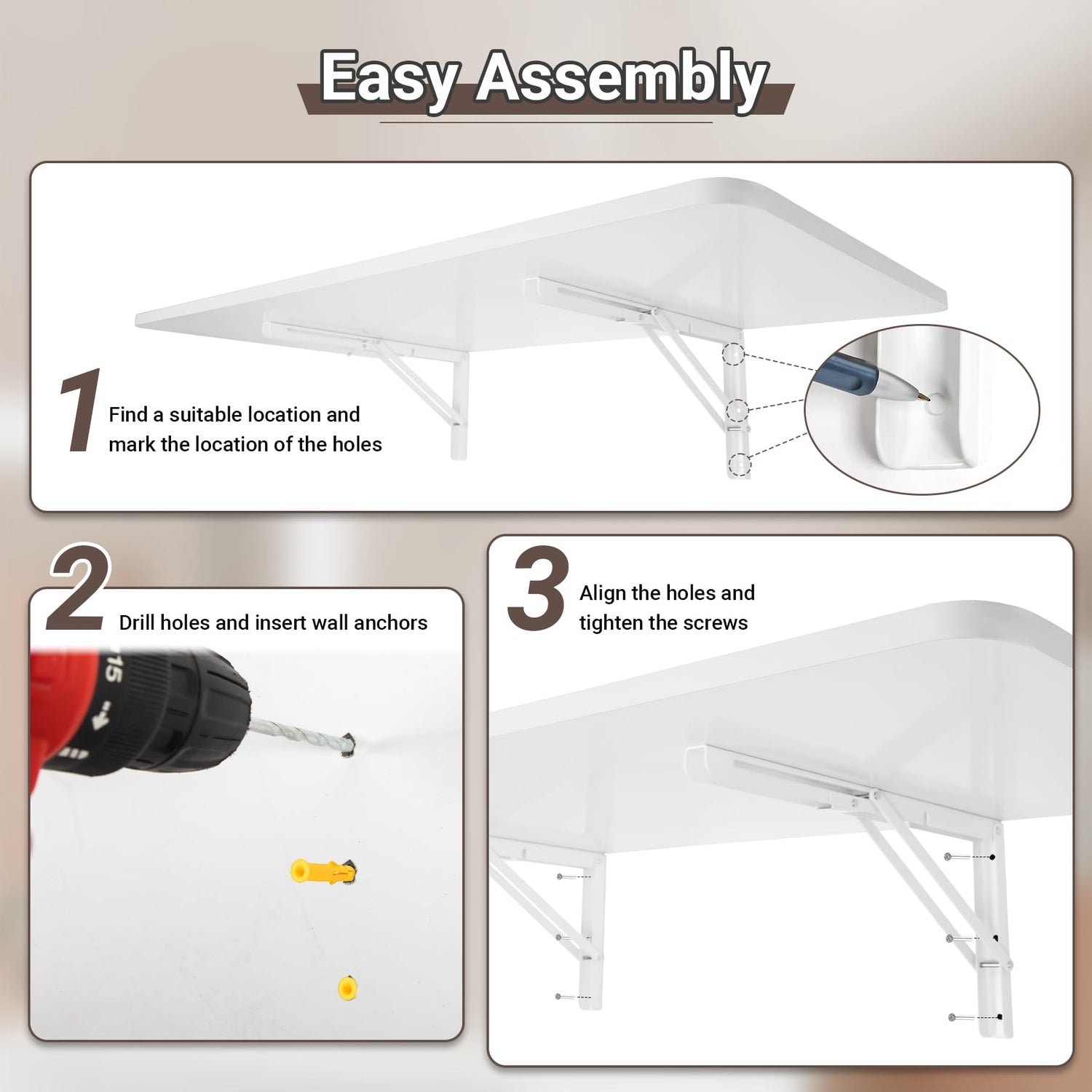 Easy Assembly

1 Find a suitable location and mark the location of the holes

2 Drill holes and insert wall anchors

15

3 Align the holes and tighten the screws