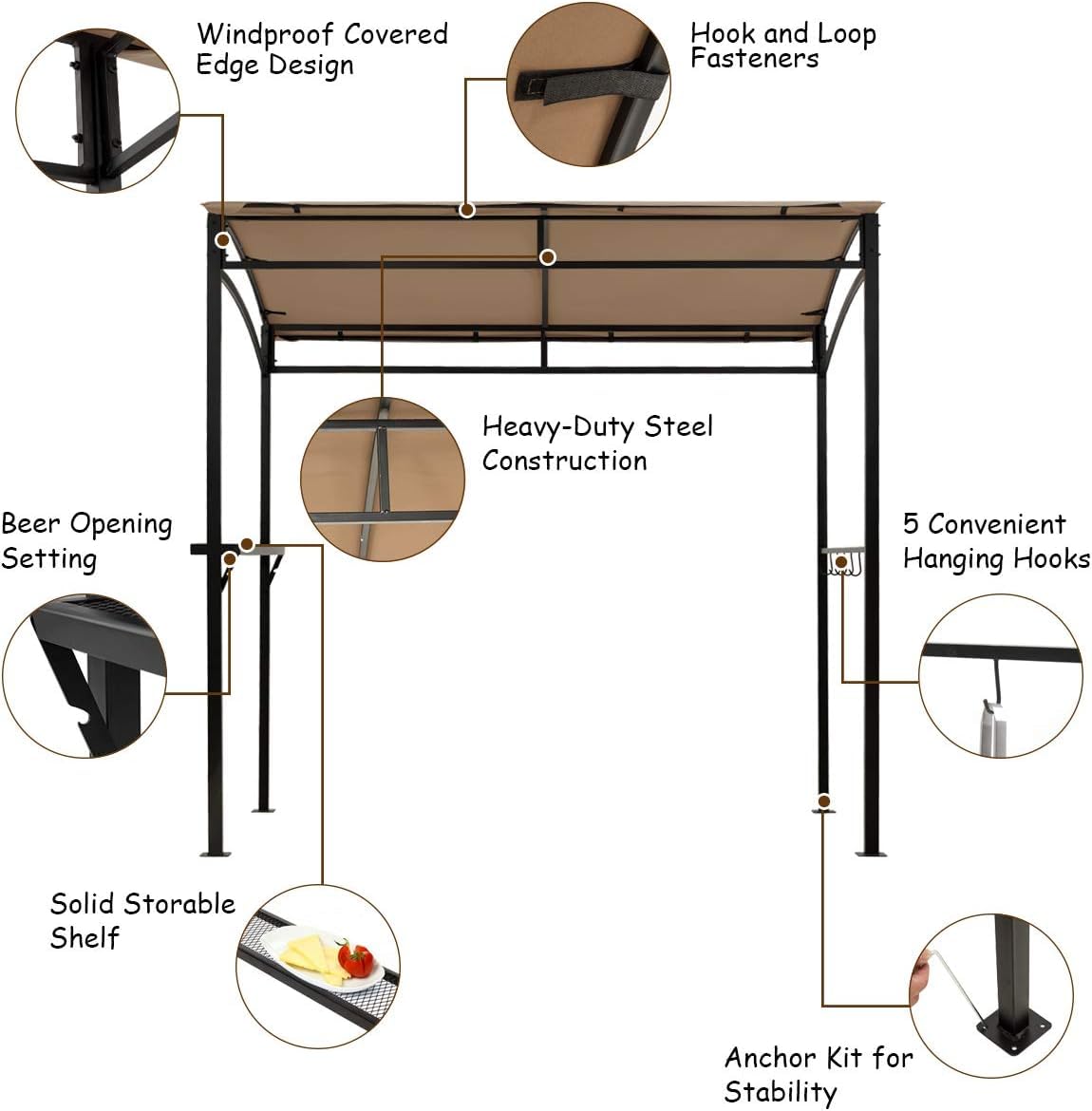 Windproof Covered Edge Design

Hook and Loop Fasteners

Heavy-Duty Steel Construction

Beer Opening Setting

5 Convenient Hanging Hooks

Solid Storable Shelf

Anchor Kit for Stability