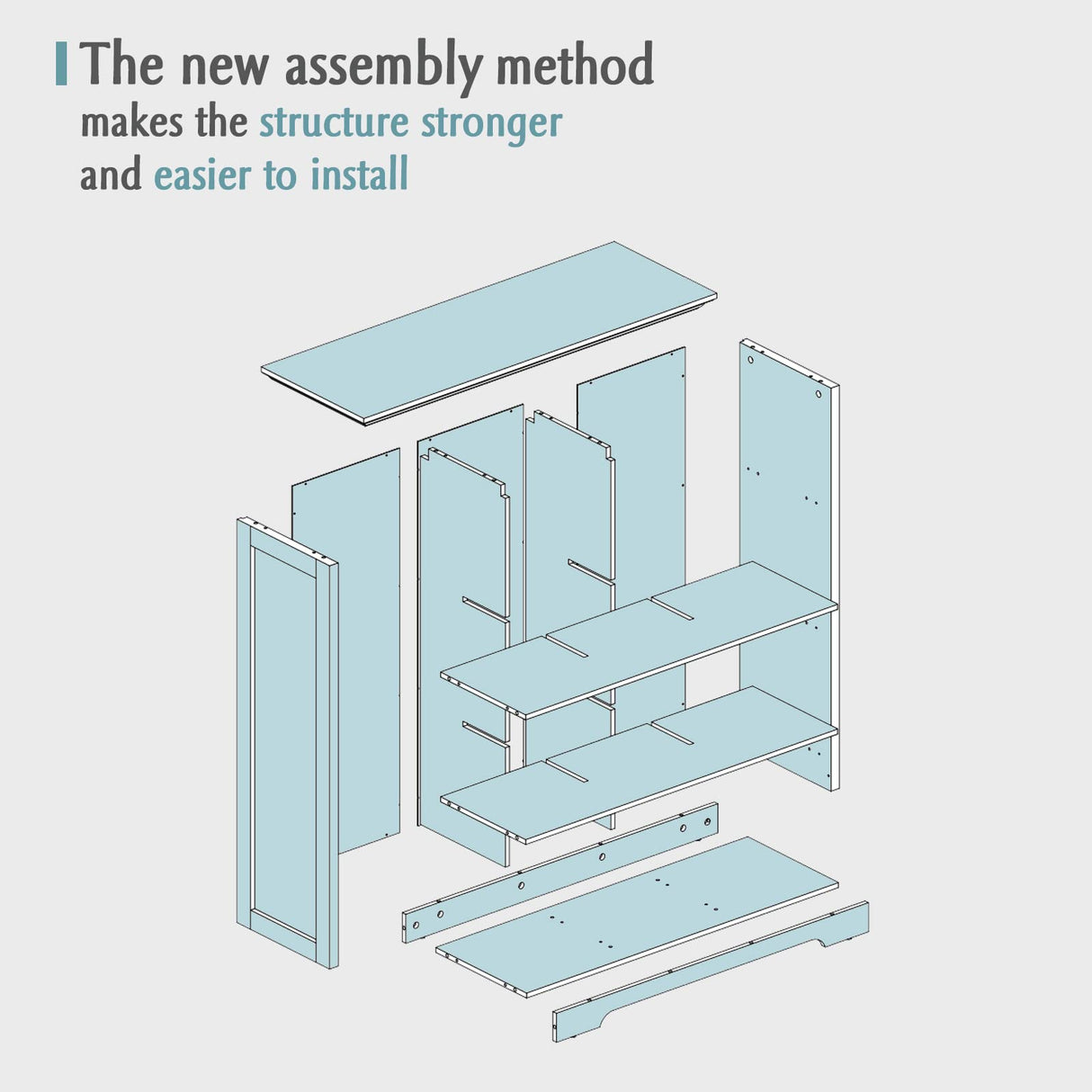 The new assembly method
makes the structure stronger
and easier to install