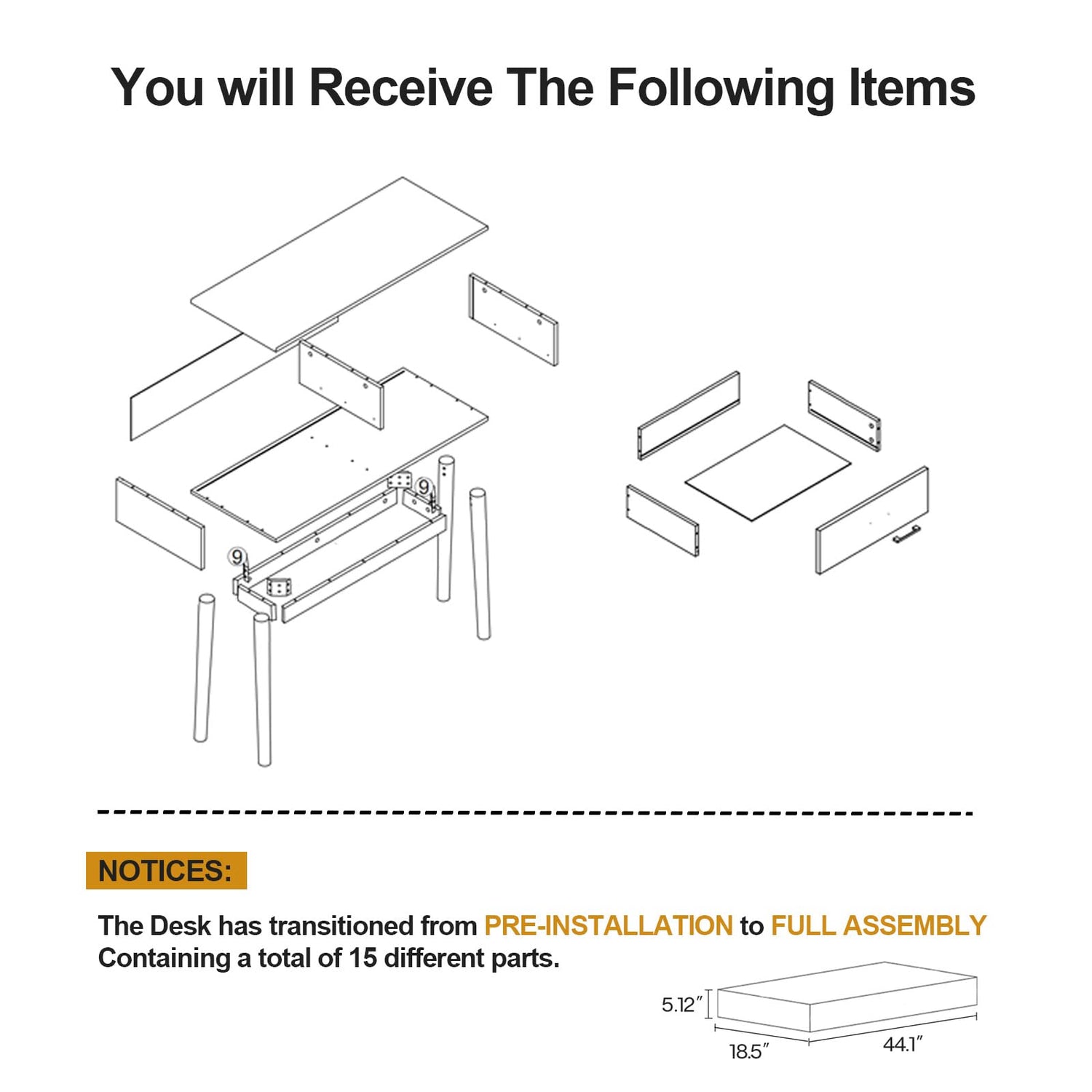 You will Receive The Following Items

9

9

NOTICES:

The Desk has transitioned from PRE-INSTALLATION to FULL ASSEMBLY Containing a total of 15 different parts.

5.12″

18.5″

44.1″