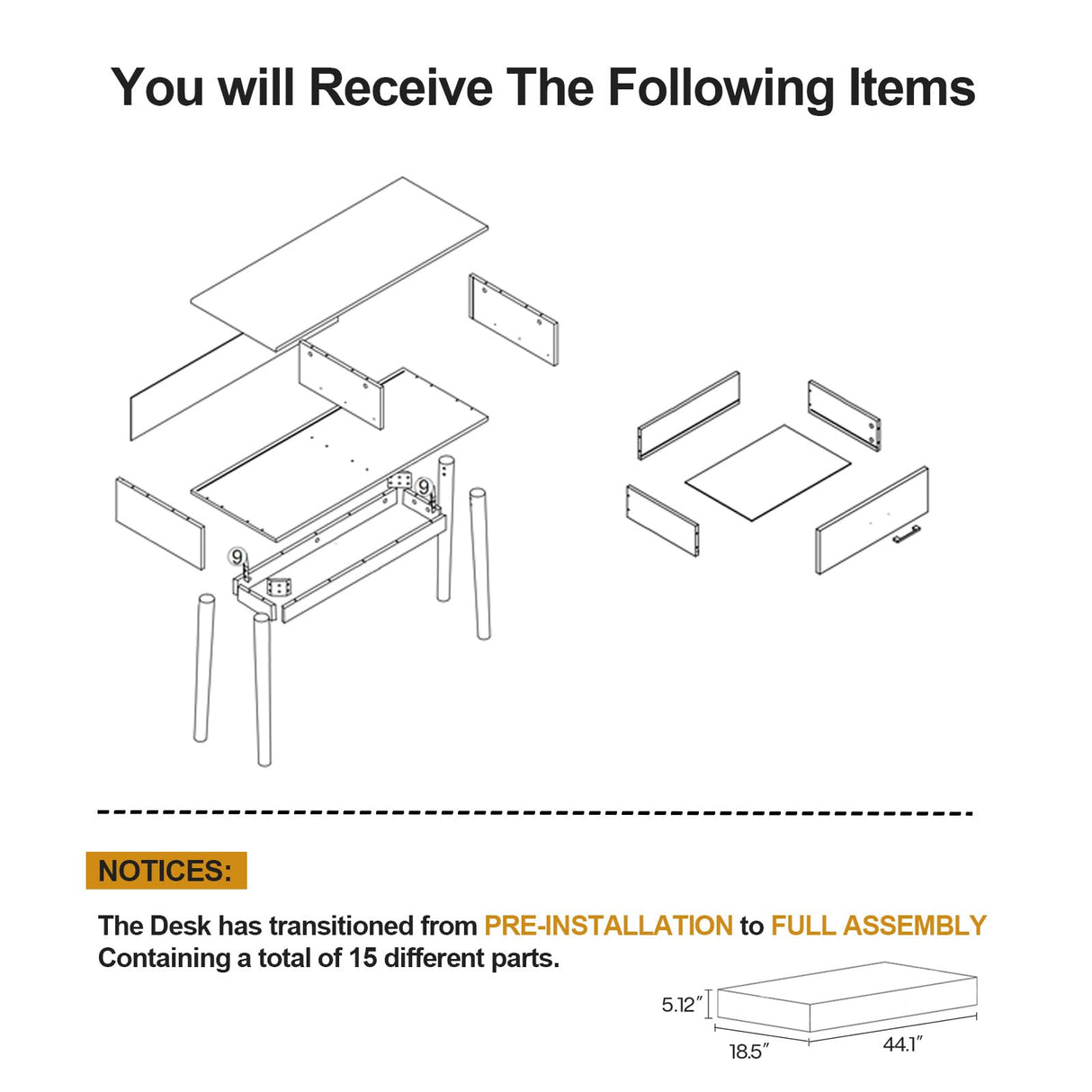 You will Receive The Following Items

9

9

NOTICES:

The Desk has transitioned from PRE-INSTALLATION to FULL ASSEMBLY
Containing a total of 15 different parts.

5.12″

18.5″

44.1″