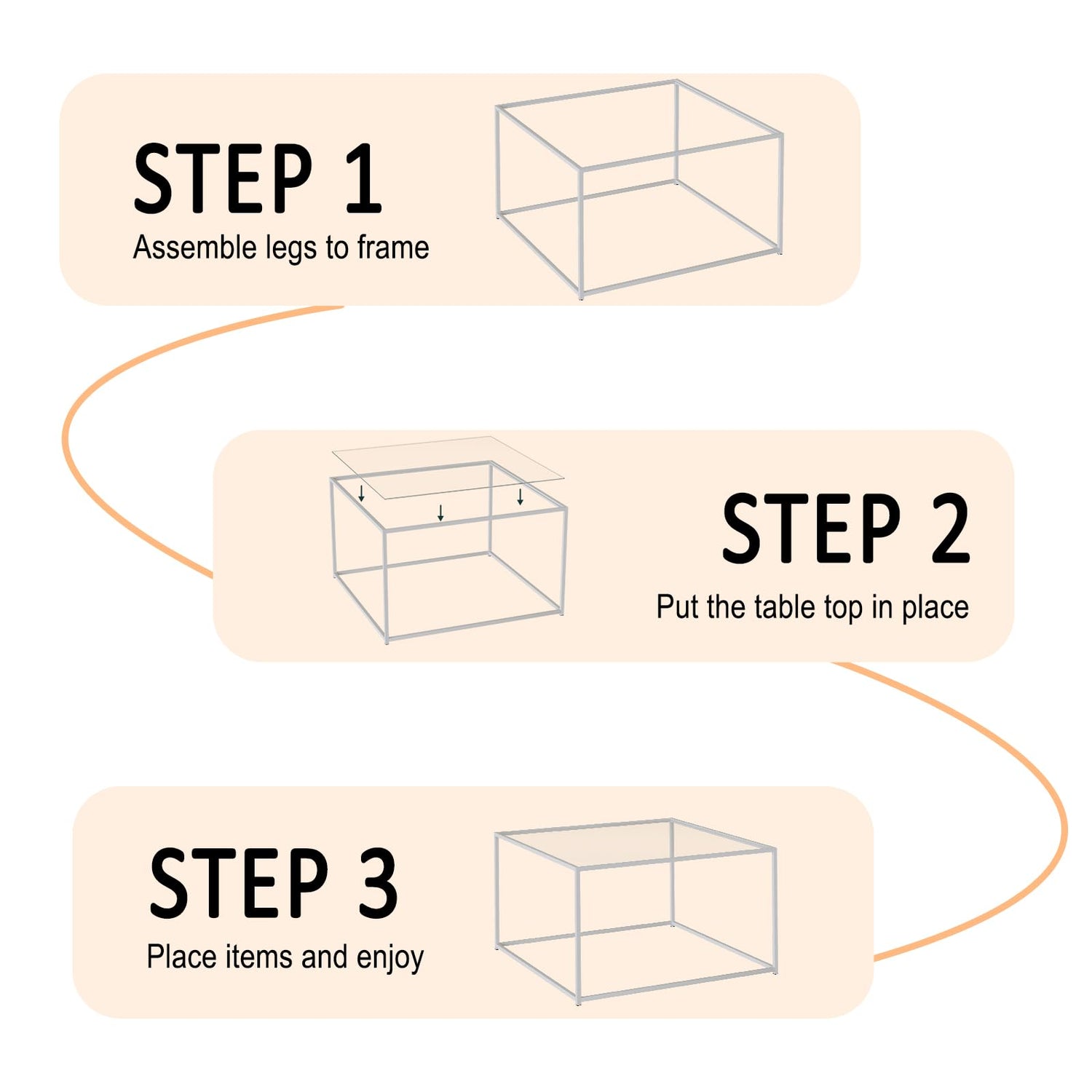 STEP 1
Assemble legs to frame

STEP 2
Put the table top in place

STEP 3
Place items and enjoy