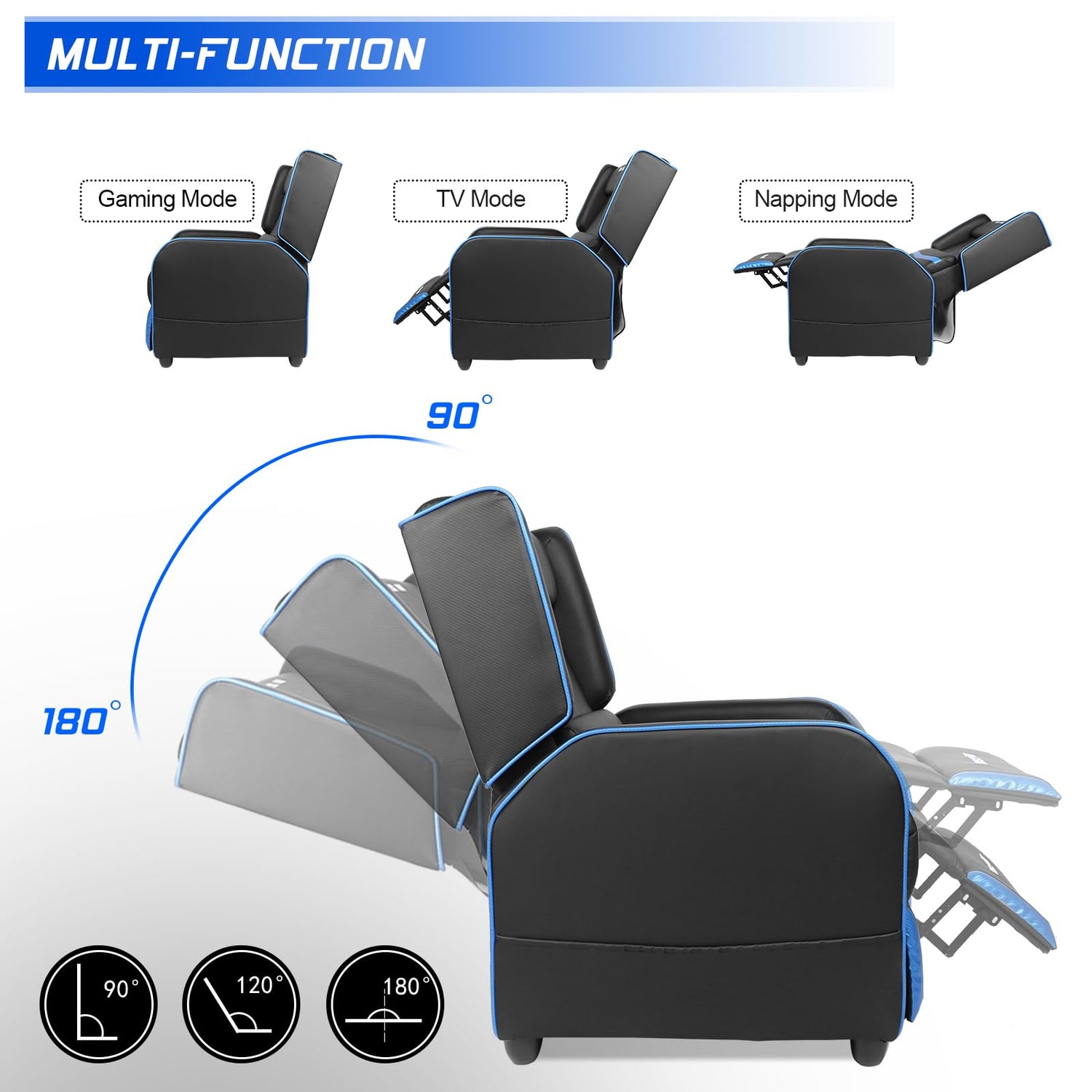 MULTI-FUNCTION

Gaming Mode

TV Mode

Napping Mode

90°

180°

90°

120°

180°