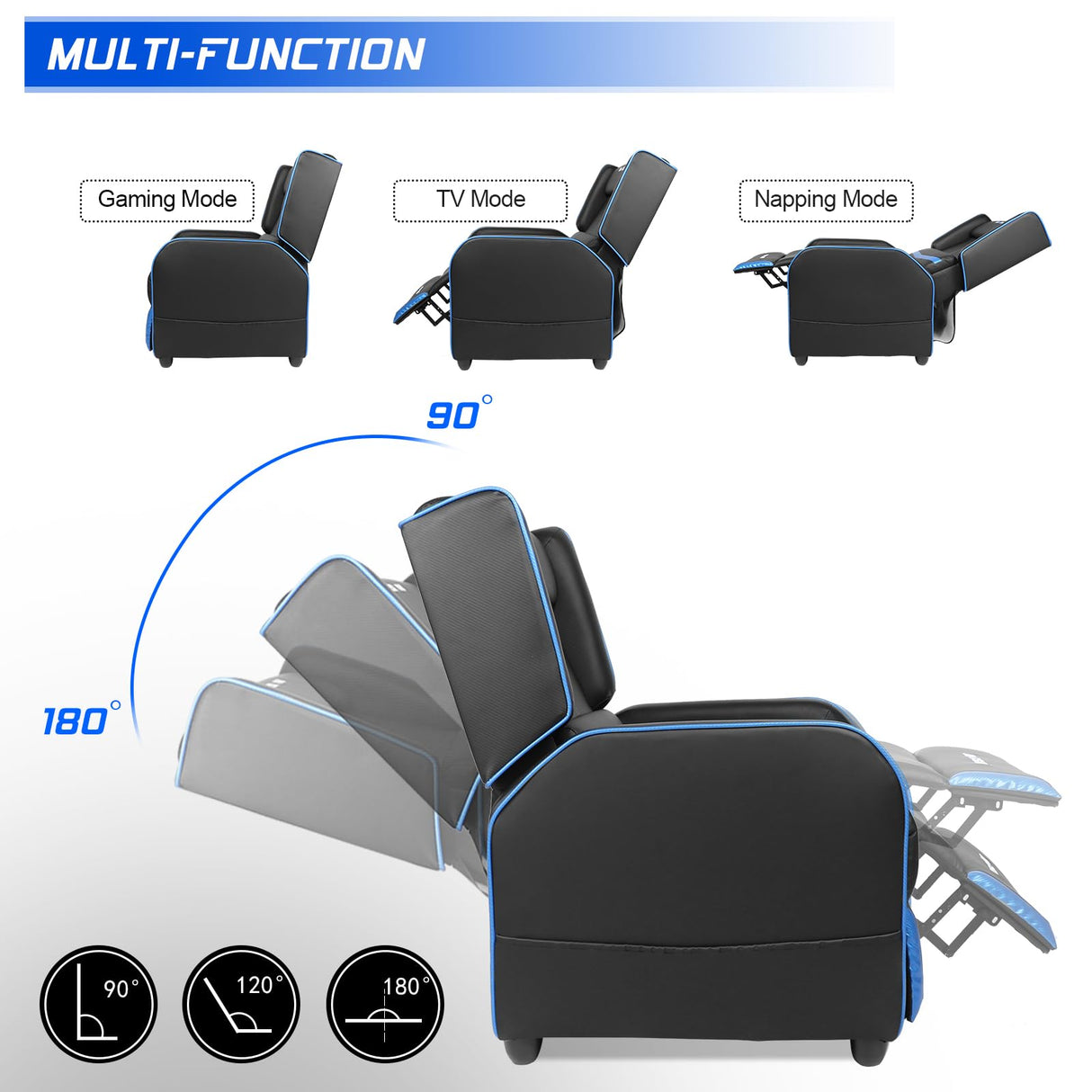 MULTI-FUNCTION

Gaming Mode

TV Mode

Napping Mode

90°

180°

90°

120°

180°