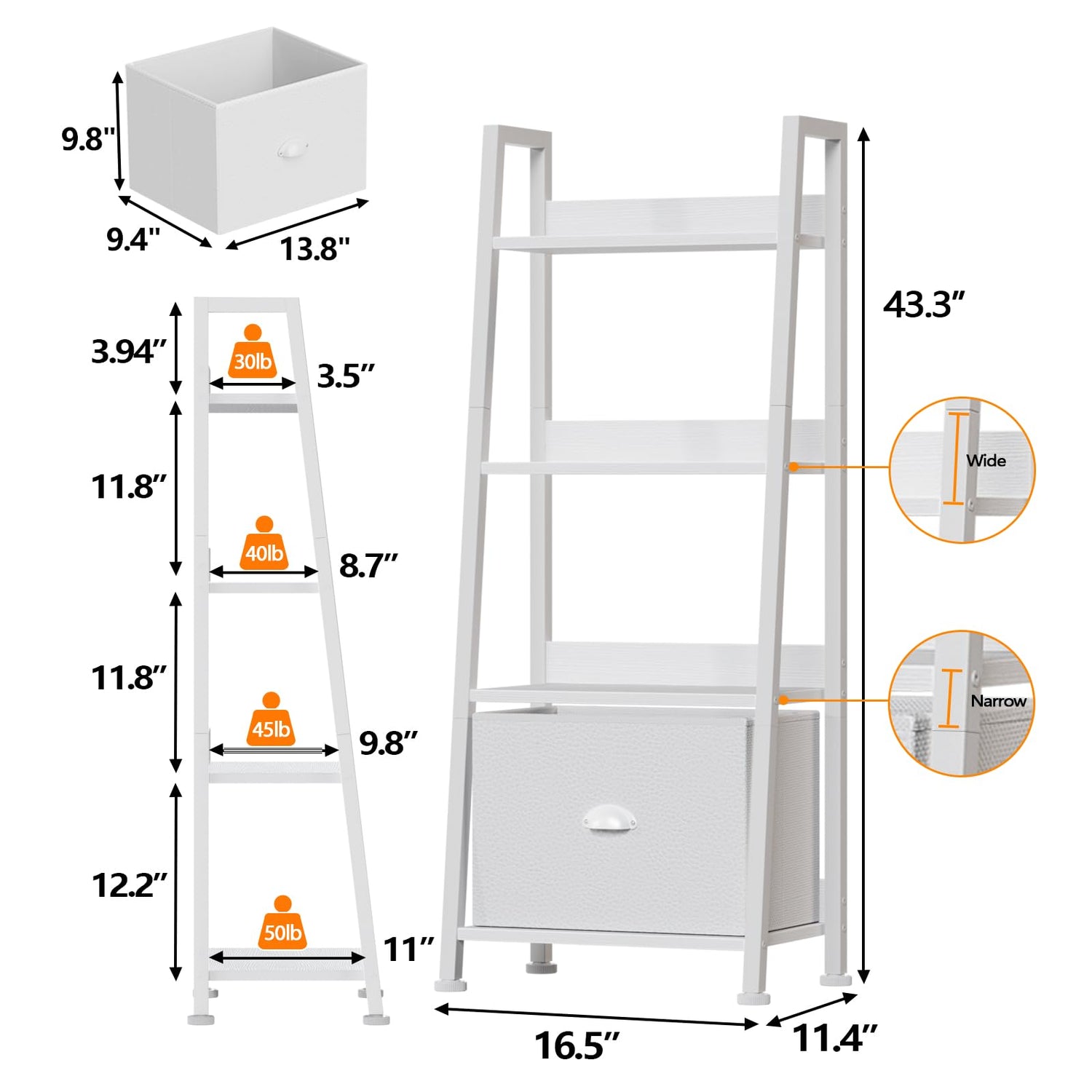 9.8"
9.4"
13.8"

3.94"
30lb
3.5"
11.8"
40lb
8.7"
11.8"
45lb
9.8"
12.2"
50lb
11"

43.3"
Wide
Narrow
16.5"
11.4"