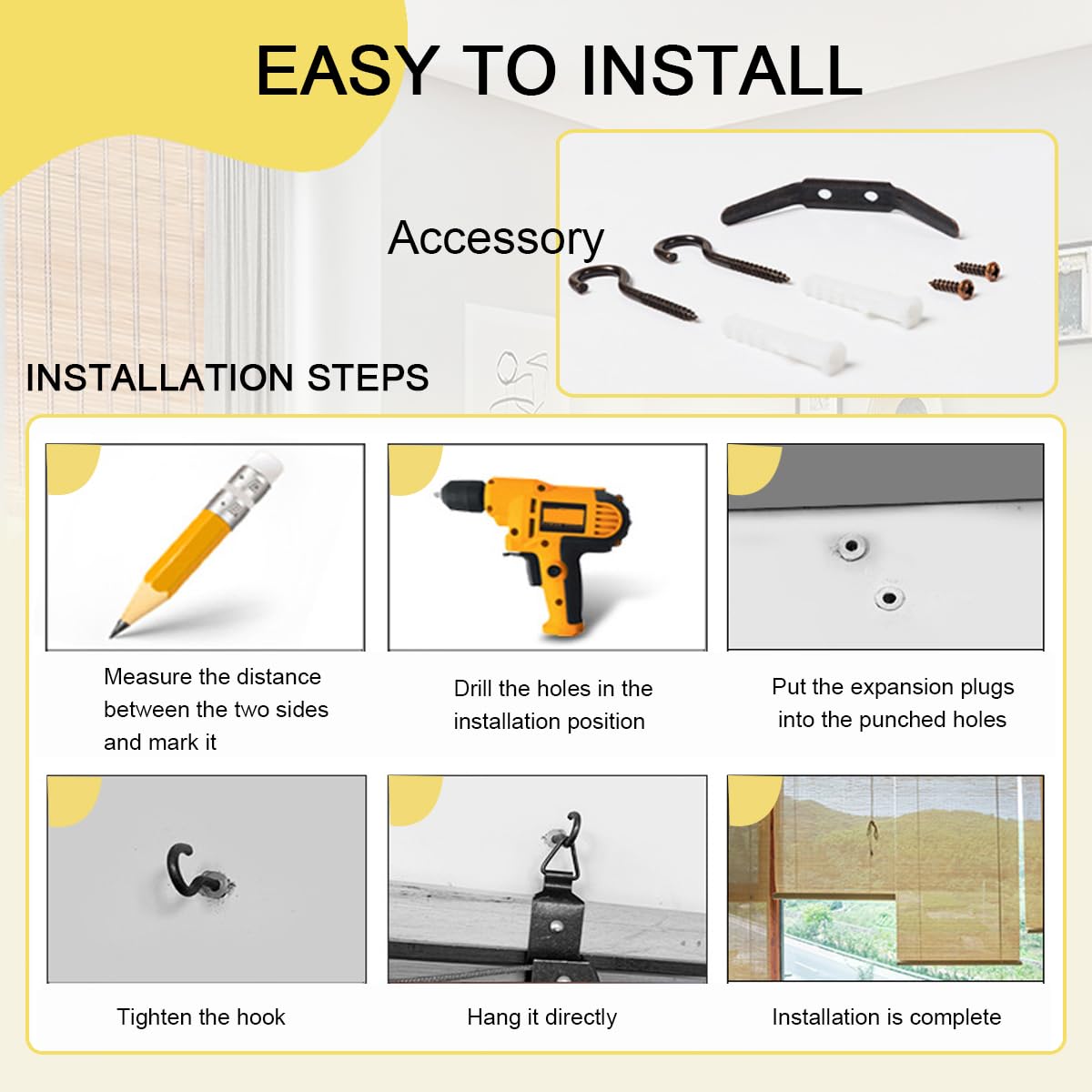 EASY TO INSTALL

Accessory

INSTALLATION STEPS

Measure the distance between the two sides and mark it

Drill the holes in the installation position

Put the expansion plugs into the punched holes

Tighten the hook

Hang it directly

Installation is complete