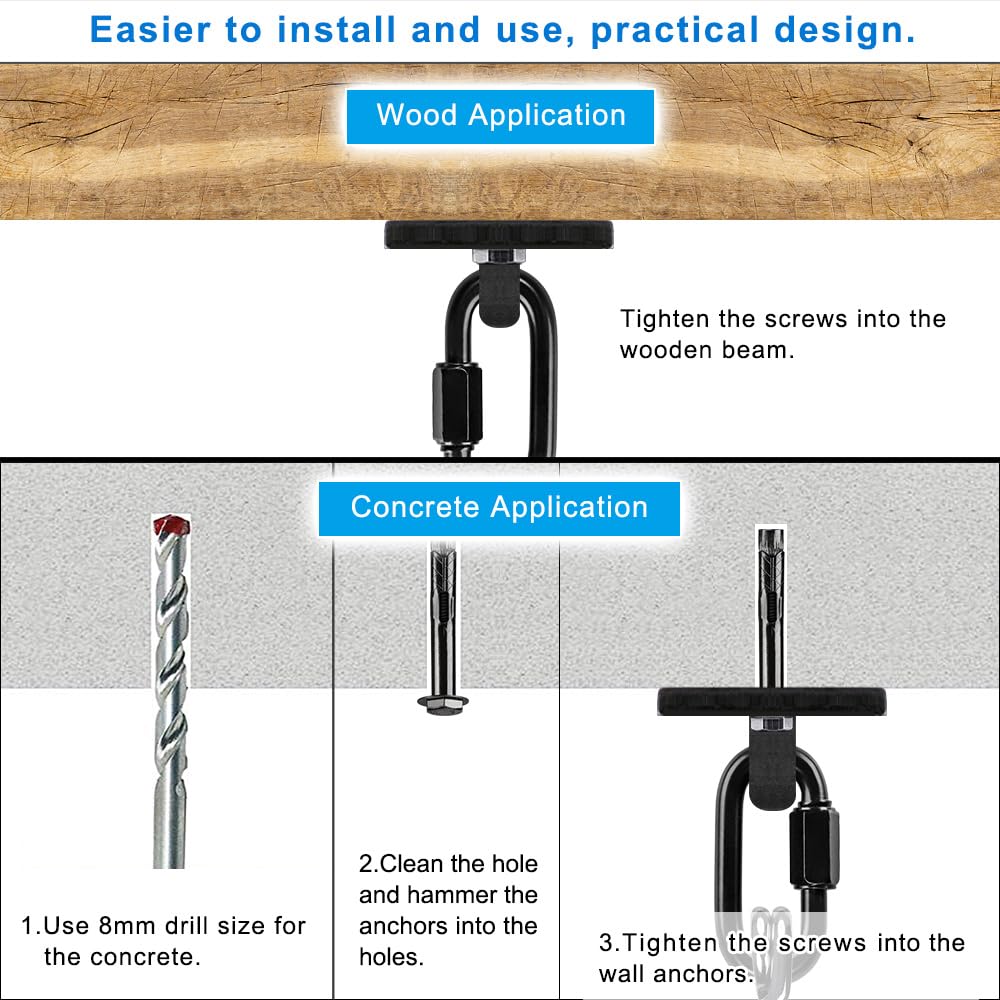 Easier to install and use, practical design.

Wood Application

Tighten the screws into the wooden beam.

Concrete Application

1.Use 8mm drill size for the concrete.

2.Clean the hole and hammer the anchors into the holes.

3.Tighten the screws into the wall anchors.