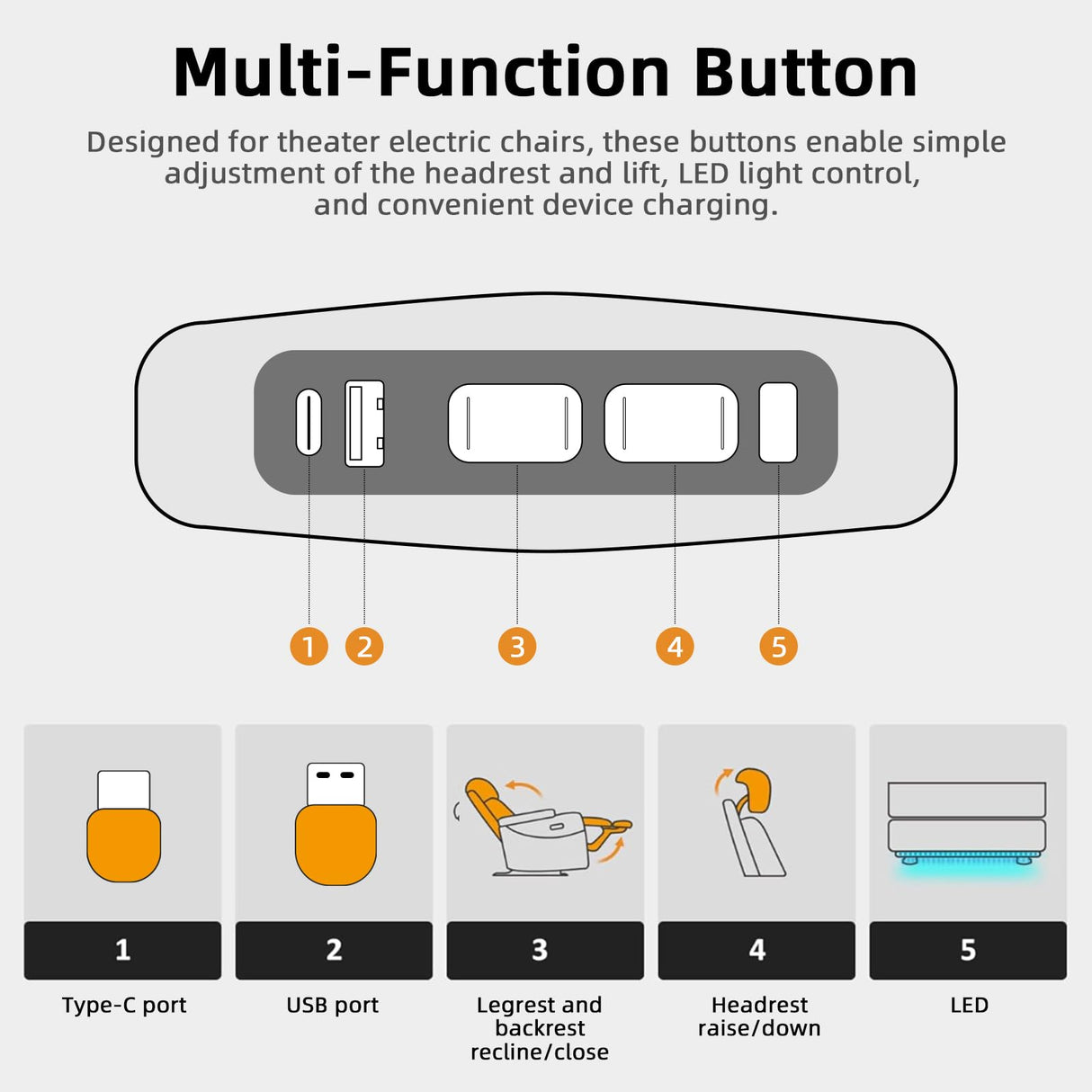 Multi-Function Button

Designed for theater electric chairs, these buttons enable simple adjustment of the headrest and lift, LED light control, and convenient device charging.

1 2 3 4 5

1
Type-C port

2
USB port

3
Legrest and backrest recline/close

4
Headrest raise/down

5
LED