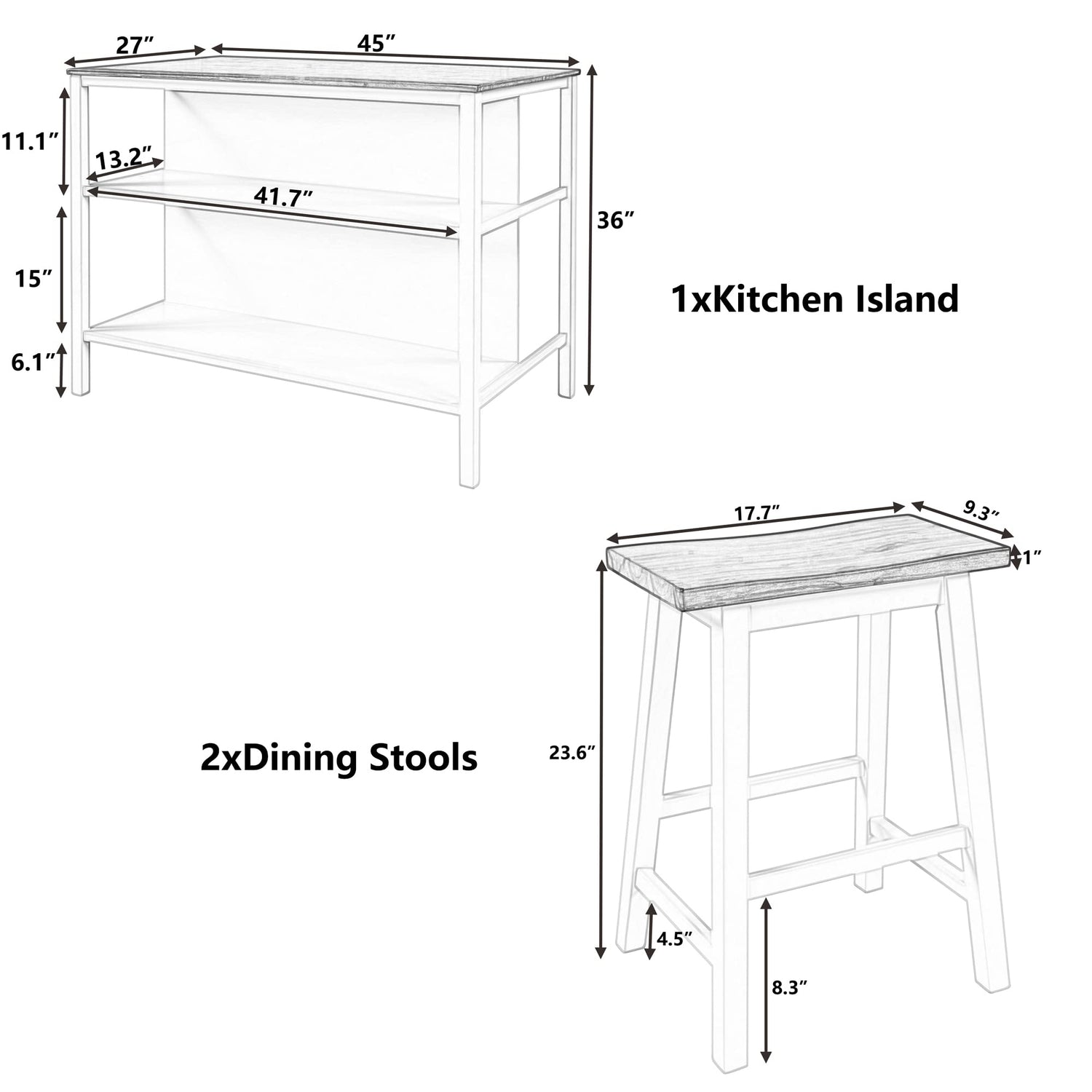 27″

45″

11.1″

13.2″

41.7″

36″

15″

6.1″

1xKitchen Island

17.7″

9.3″

1″

23.6″

2xDining Stools

4.5″

8.3″