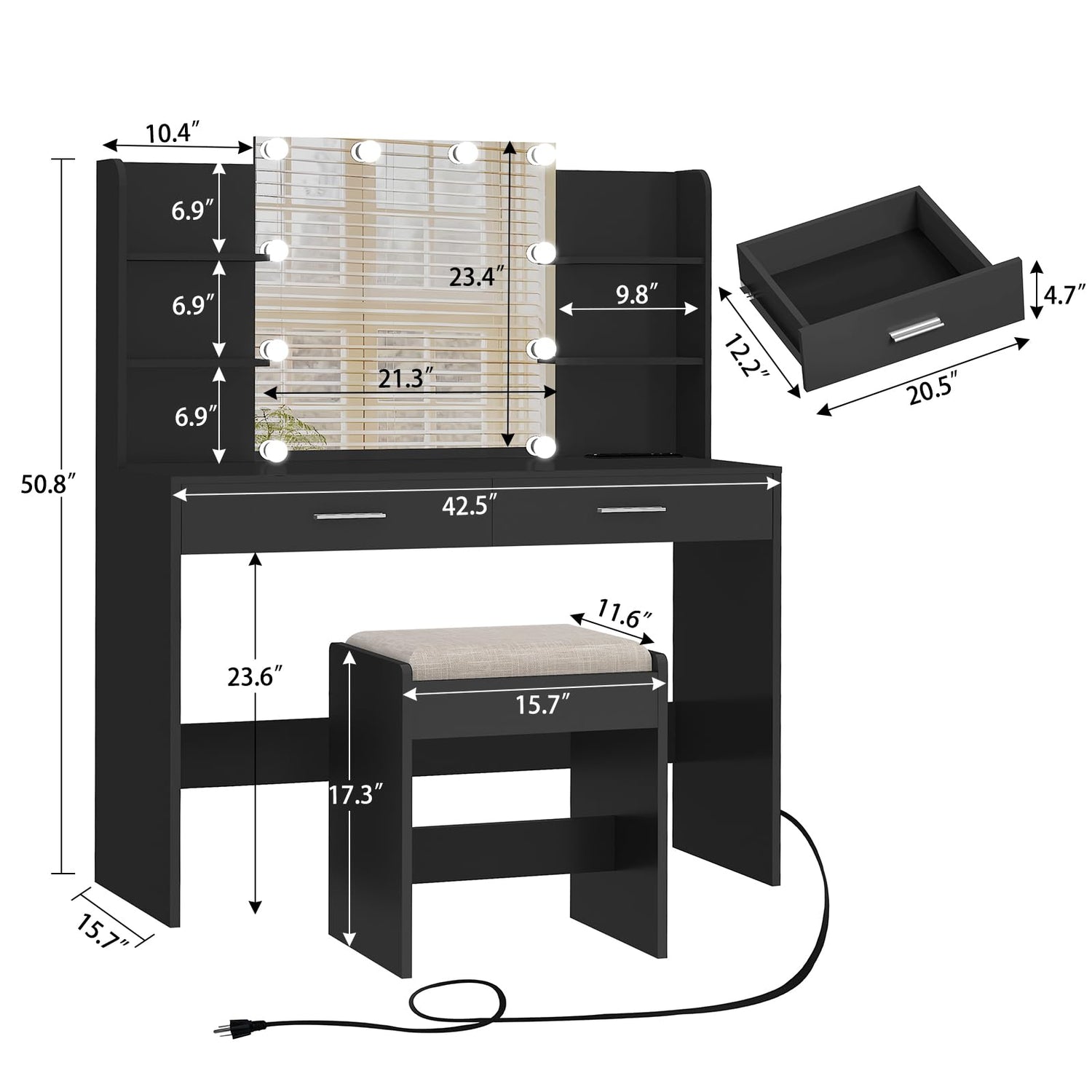 10.4″
6.9″
6.9″
6.9″
23.4″
21.3″
9.8″
4.7″
12.2″
20.5″
50.8″
42.5″
23.6″
11.6″
15.7″
17.3″
15.7″